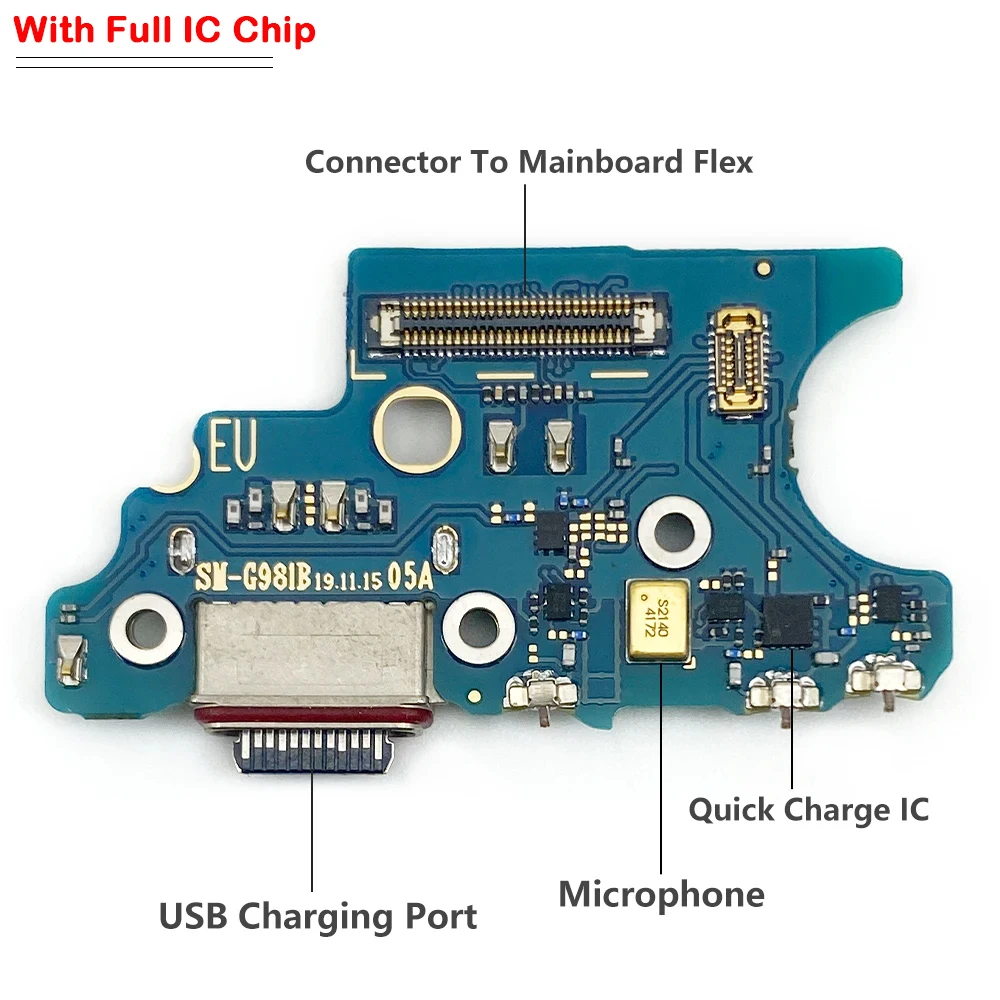 With Full IC Chip

Connector To Mainboard Flex

EU

SM-G981B 19.11.15 05A

S2140
4172

Quick Charge IC

Microphone

USB Charging Port