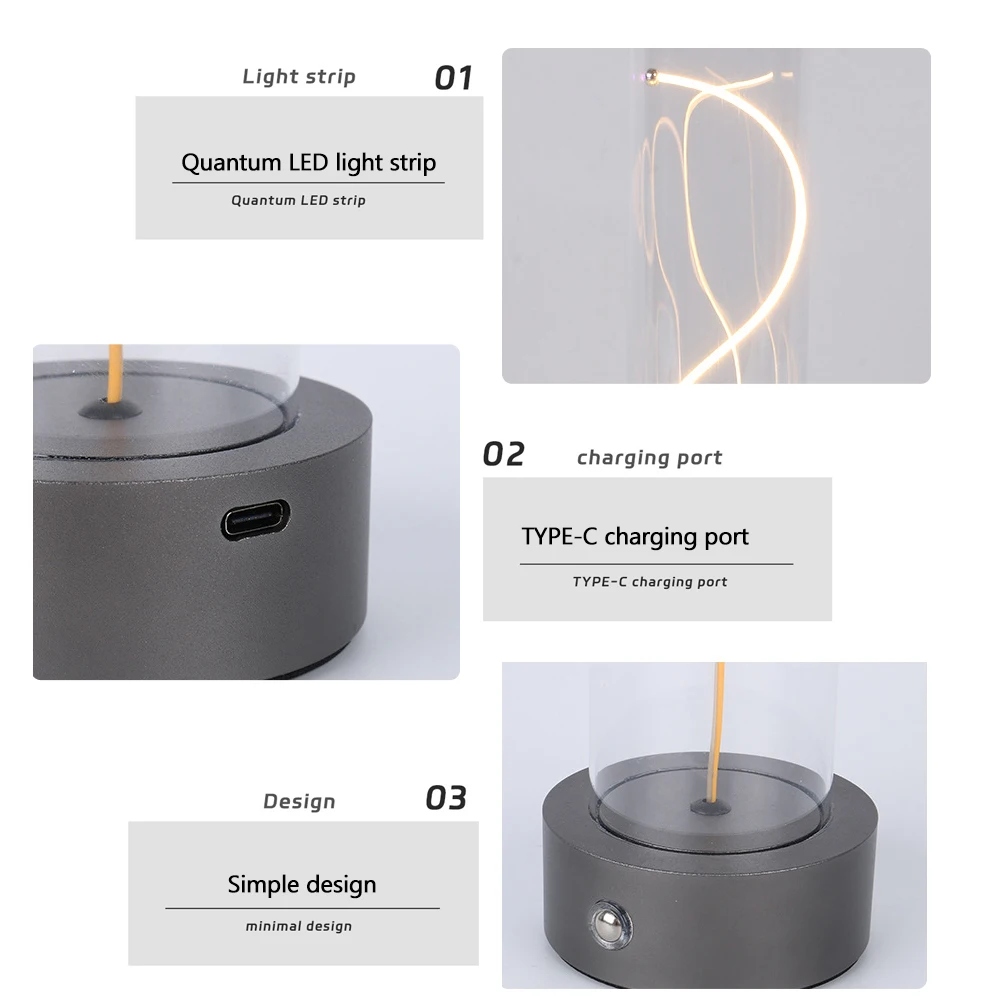 Light strip 01

Quantum LED light strip

Quantum LED strip

02 charging port

TYPE-C charging port

TYPE-C charging port

Design 03

Simple design

minimal design