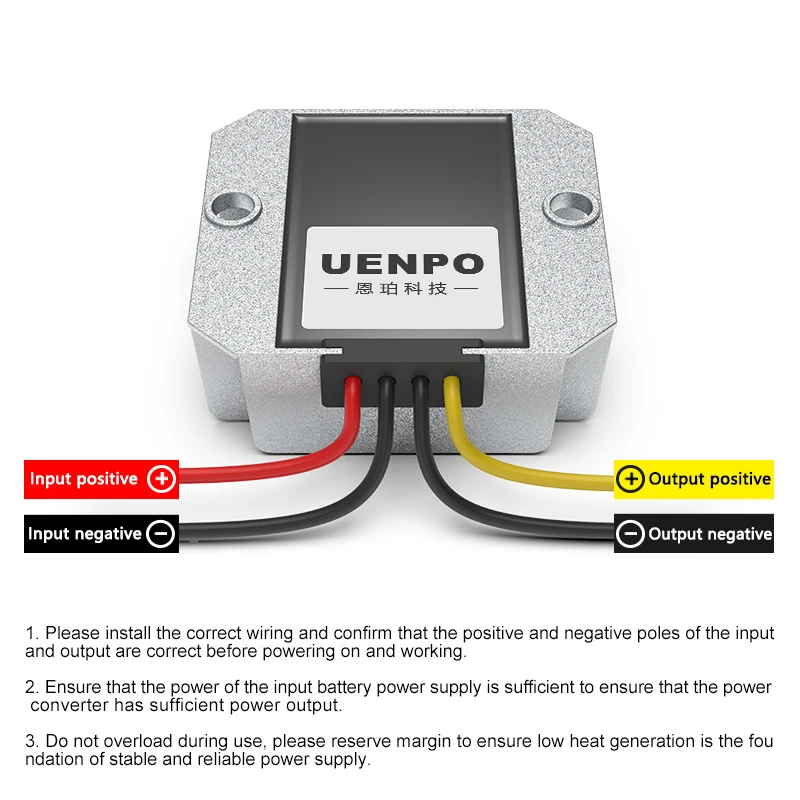 UENPO
— 恩珀科技 —

Input positive +
Input negative −
+ Output positive
− Output negative

1. Please install the correct wiring and confirm that the positive and negative poles of the input and output are correct before powering on and working.

2. Ensure that the power of the input battery power supply is sufficient to ensure that the power converter has sufficient power output.

3. Do not overload during use, please reserve margin to ensure low heat generation is the fou ndation of stable and reliable power supply.