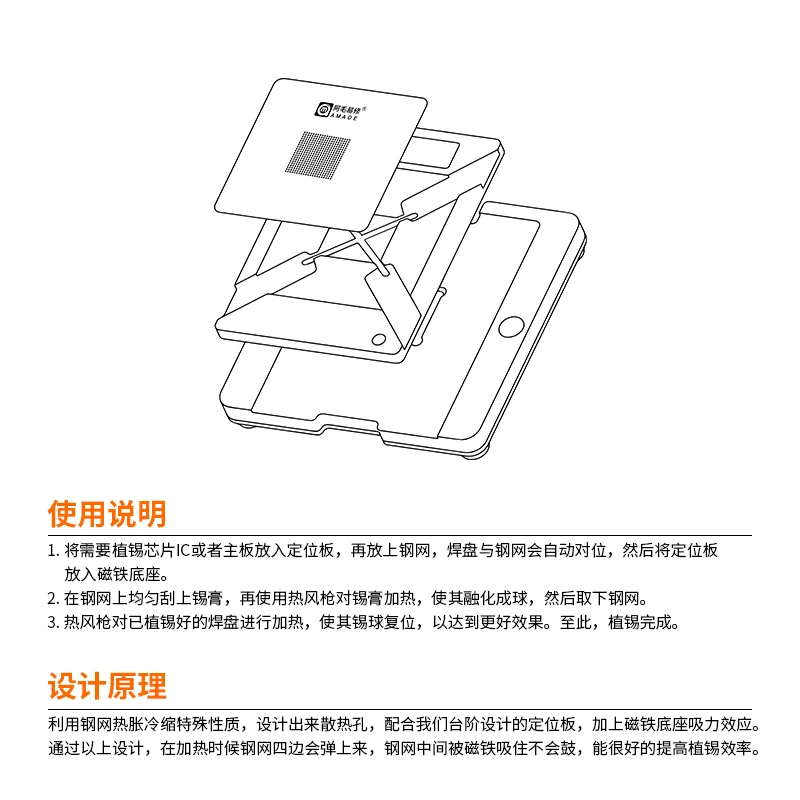 阿毛易修®
AMAOE

使用说明

1. 将需要植锡芯片IC或者主板放入定位板，再放上钢网，焊盘与钢网会自动对位，然后将定位板放入磁铁底座。
2. 在钢网上均匀刮上锡膏，再使用热风枪对锡膏加热，使其融化成球，然后取下钢网。
3. 热风枪对已植锡好的焊盘进行加热，使其锡球复位，以达到更好效果。至此，植锡完成。

设计原理

利用钢网热胀冷缩特殊性质，设计出来散热孔，配合我们台阶设计的定位板，加上磁铁底座吸力效应。通过以上设计，在加热时候钢网四边会弹上来，钢网中间被磁铁吸住不会鼓，能很好的提高植锡效率。