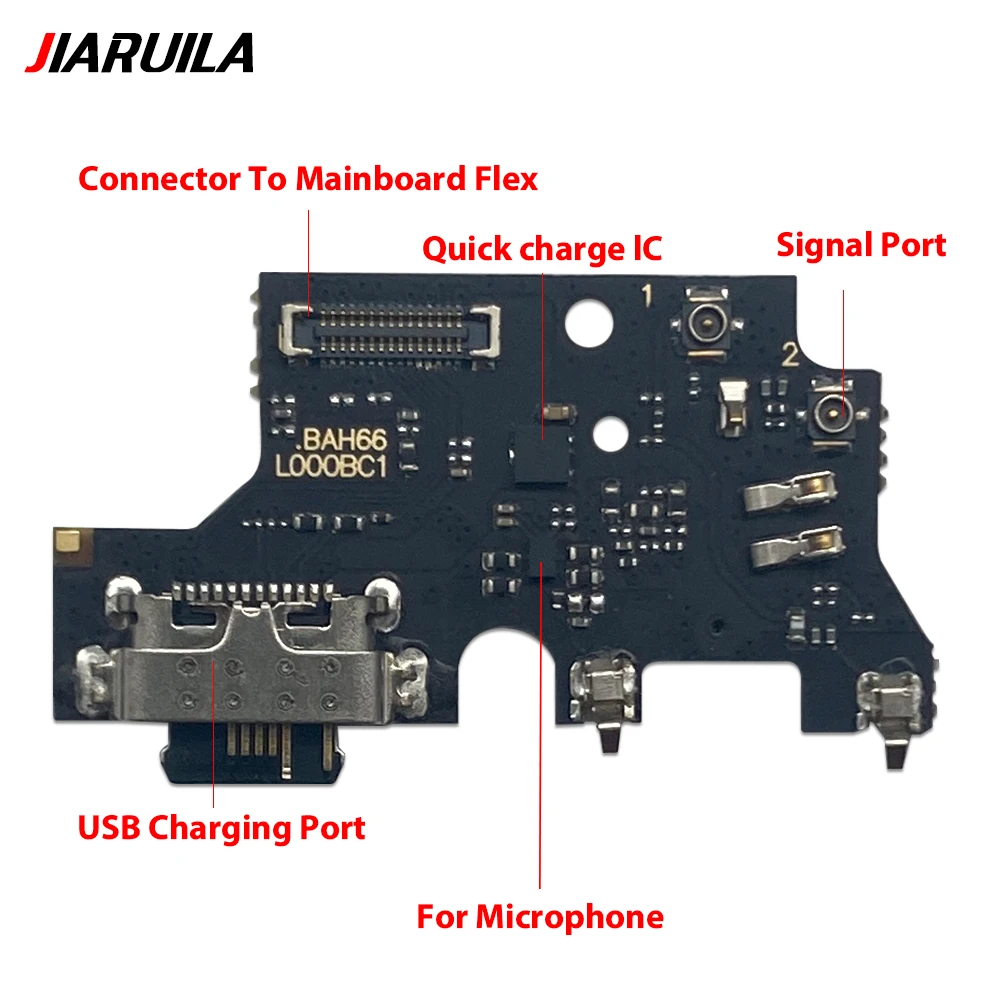 JIARUILA

Connector To Mainboard Flex

Quick charge IC

Signal Port

1

2

.BAH66
L000BC1

USB Charging Port

For Microphone