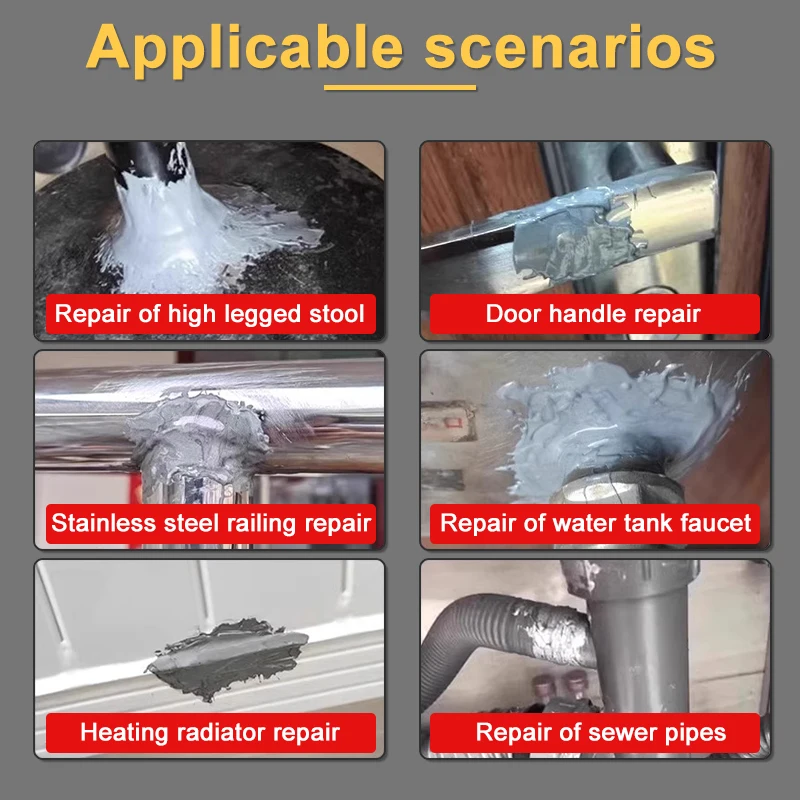 Applicable scenarios

Repair of high legged stool

Door handle repair

Stainless steel railing repair

Repair of water tank faucet

Heating radiator repair

Repair of sewer pipes