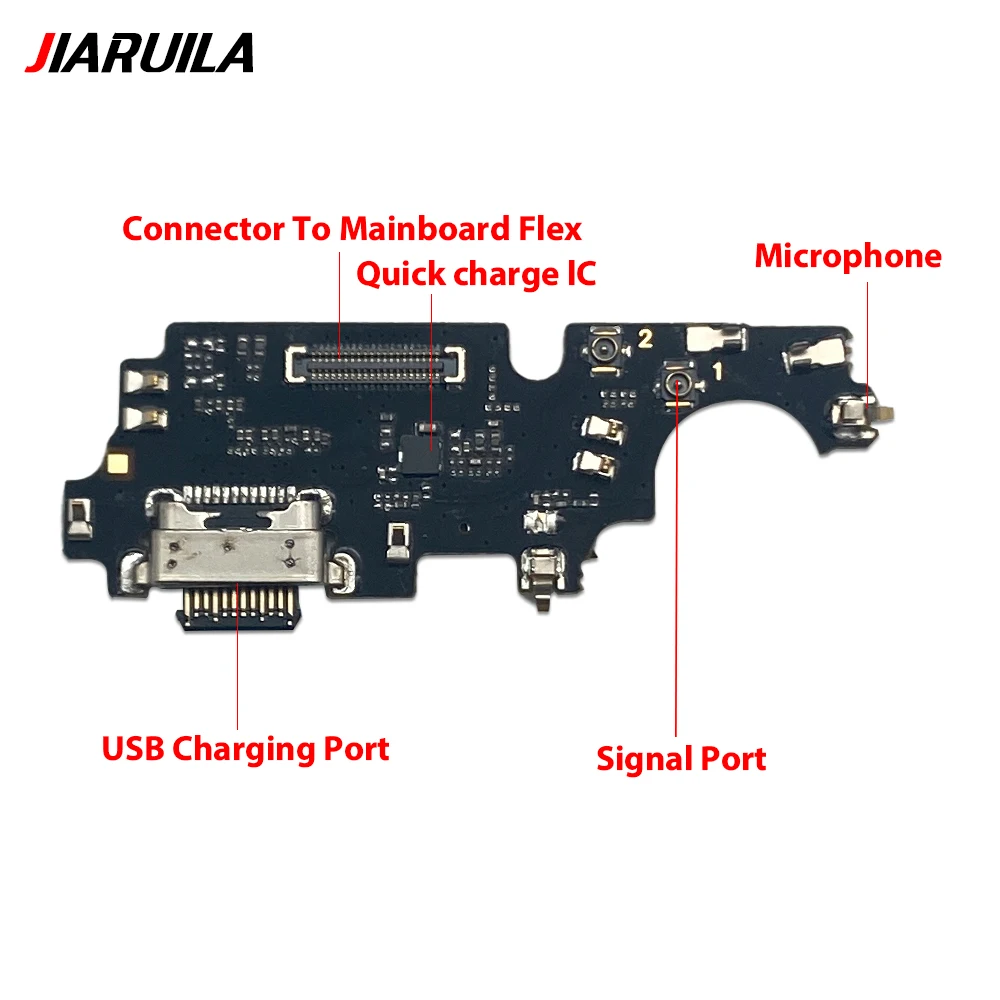 JIARUILA

Connector To Mainboard Flex

Quick charge IC

Microphone

2

1

USB Charging Port

Signal Port