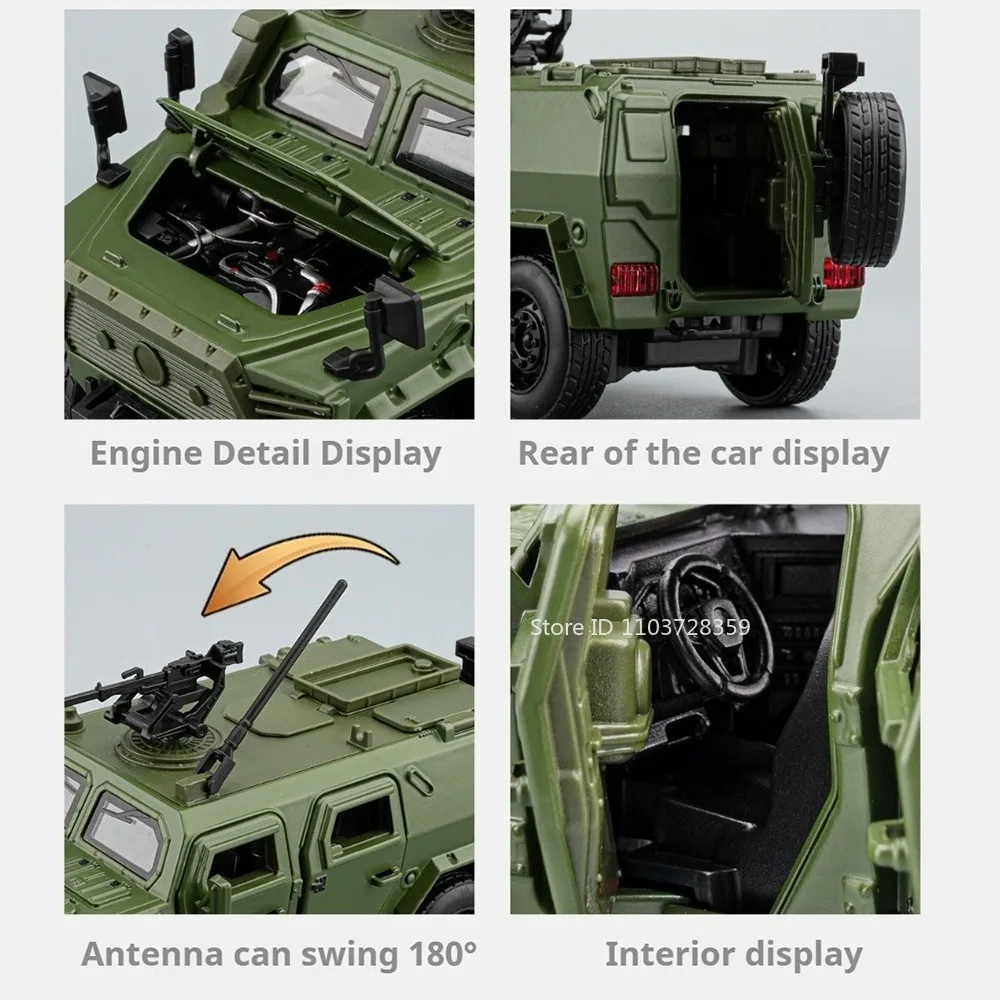 Engine Detail Display

Rear of the car display

Store ID 1103728359

Antenna can swing 180°

Interior display