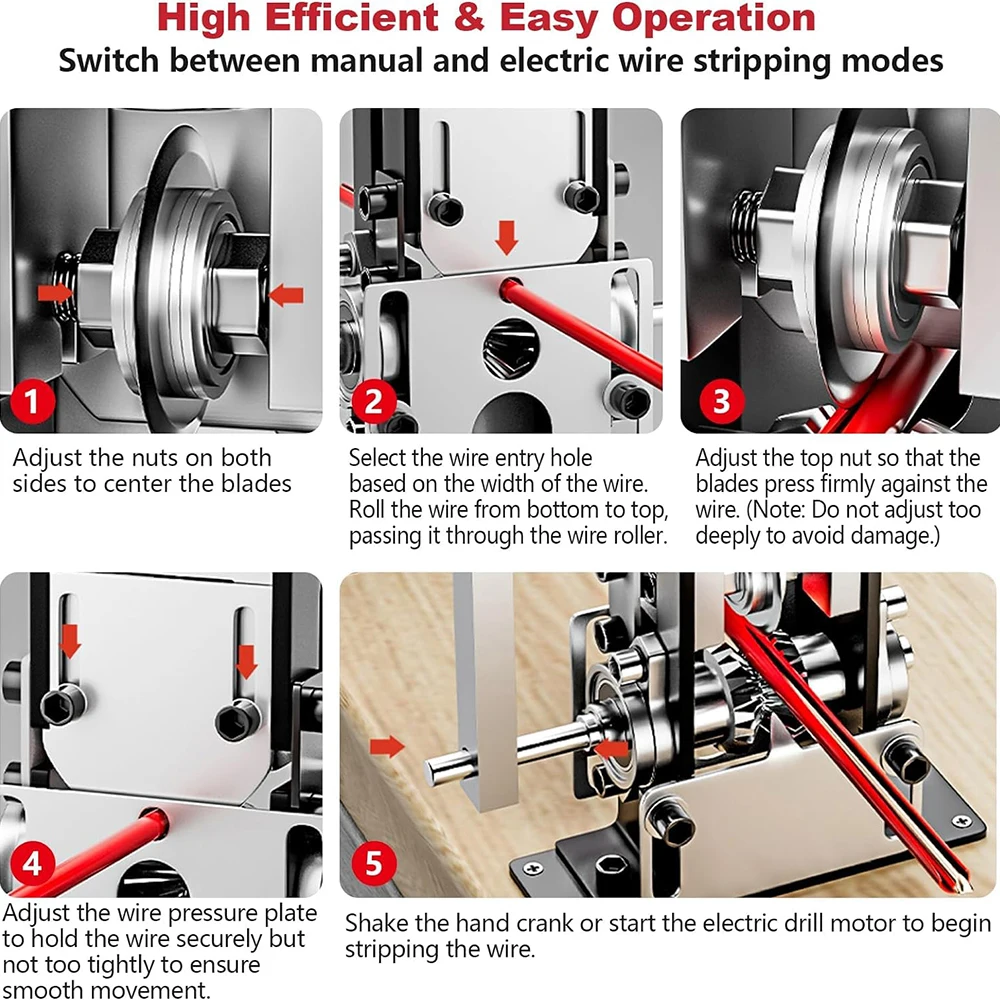 High Efficient & Easy Operation
Switch between manual and electric wire stripping modes

1
Adjust the nuts on both sides to center the blades

2
Select the wire entry hole based on the width of the wire. Roll the wire from bottom to top, passing it through the wire roller.

3
Adjust the top nut so that the blades press firmly against the wire. (Note: Do not adjust too deeply to avoid damage.)

4
Adjust the wire pressure plate to hold the wire securely but not too tightly to ensure smooth movement.

5
Shake the hand crank or start the electric drill motor to begin stripping the wire.