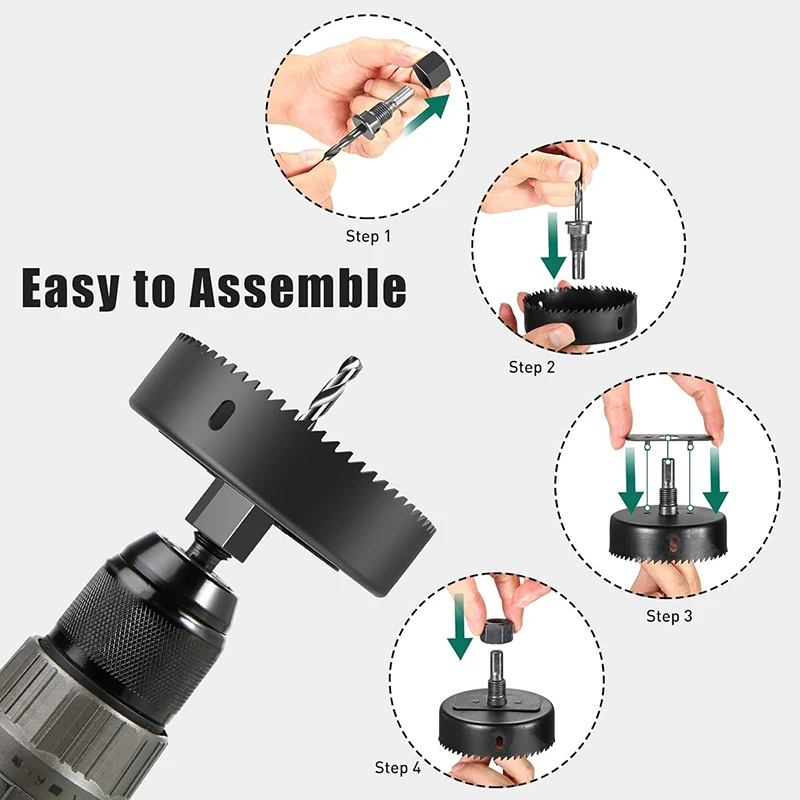 Step 1

Easy to Assemble

Step 2

Step 3

Step 4