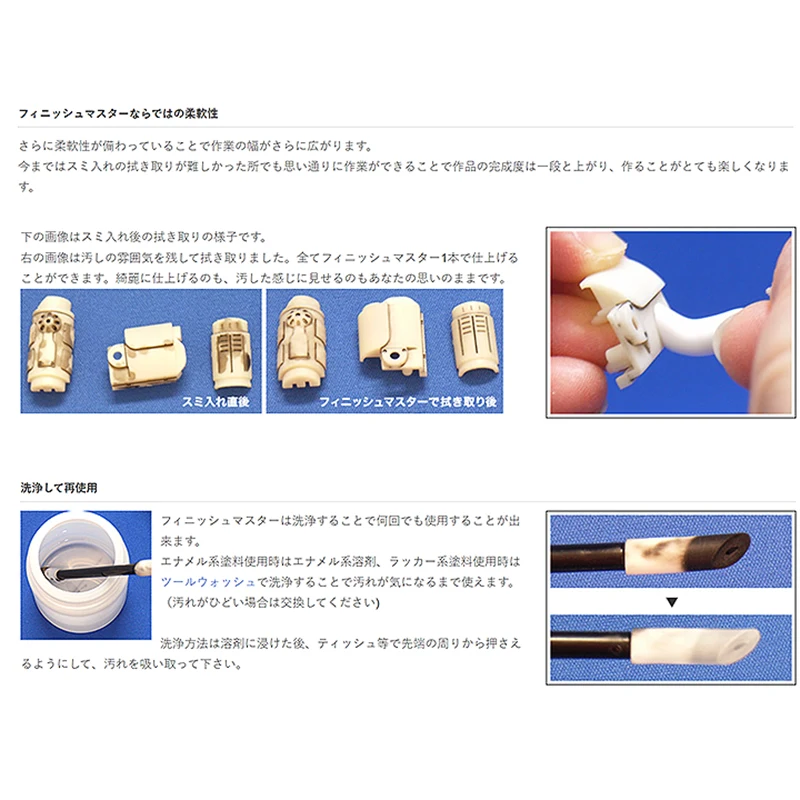 フィニッシュマスターならではの柔軟性

さらに柔軟性が備わっていることで作業の幅がさらに広がります。
今まではスミ入れの拭き取りが難しかった所でも思い通りに作業ができることで作品の完成度は一段と上がり、作ることがとても楽しくなります。

下の画像はスミ入れ後の拭き取りの様子です。
右の画像は汚しの雰囲気を残して拭き取りました。全てフィニッシュマスター1本で仕上げることができます。綺麗に仕上げるのも、汚した感じに見せるのもあなたの思いのままです。

スミ入れ直後

フィニッシュマスターで拭き取り後

洗浄して再使用

フィニッシュマスターは洗浄することで何回でも使用することが出来ます。
エナメル系塗料使用時はエナメル系溶剤、ラッカー系塗料使用時はツールウォッシュで洗浄することで汚れが気になるまで使えます。
（汚れがひどい場合は交換してください）

洗浄方法は溶剤に浸けた後、ティッシュ等で先端の周りから押さえるようにして、汚れを吸い取って下さい。

▼