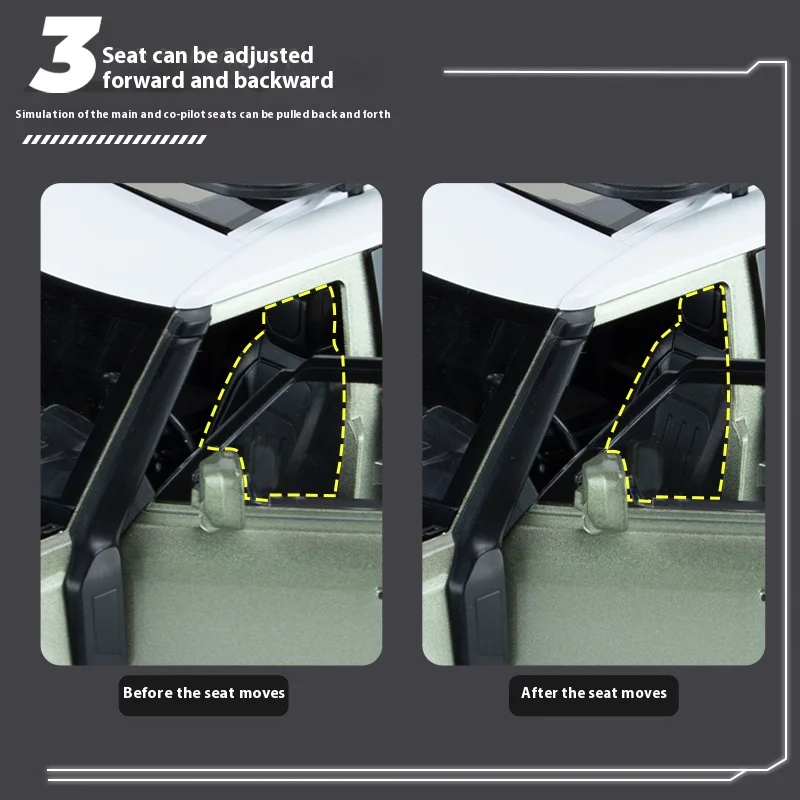 3 Seat can be adjusted forward and backward

Simulation of the main and co-pilot seats can be pulled back and forth

Before the seat moves

After the seat moves