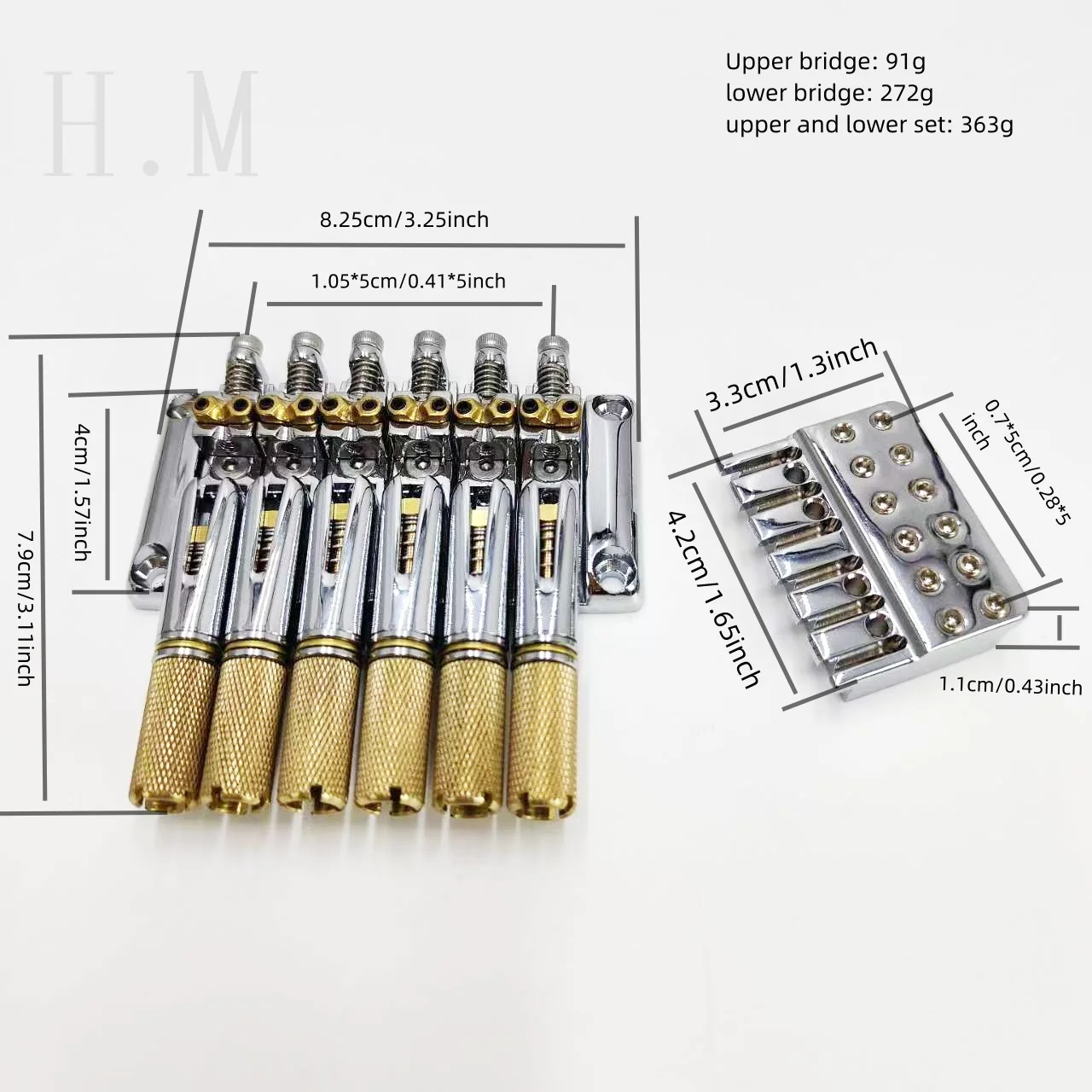 H.M

Upper bridge: 91g
lower bridge: 272g
upper and lower set: 363g

8.25cm/3.25inch

1.05*5cm/0.41*5inch

4cm/1.57inch

7.9cm/3.11inch

3.3cm/1.3inch

0.7*5cm/0.28*5 inch

4.2cm/1.65inch

1.1cm/0.43inch