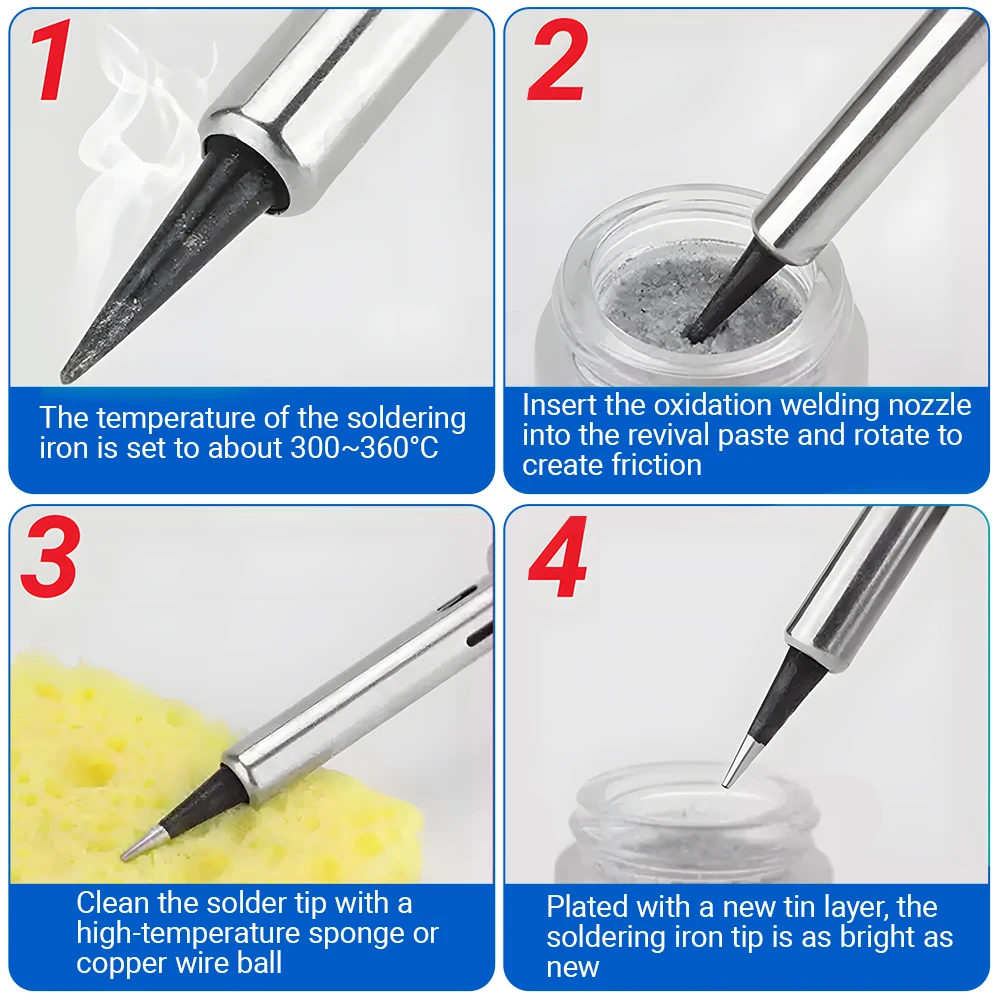 1

The temperature of the soldering iron is set to about 300~360°C

2

Insert the oxidation welding nozzle into the revival paste and rotate to create friction

3

Clean the solder tip with a high-temperature sponge or copper wire ball

4

Plated with a new tin layer, the soldering iron tip is as bright as new