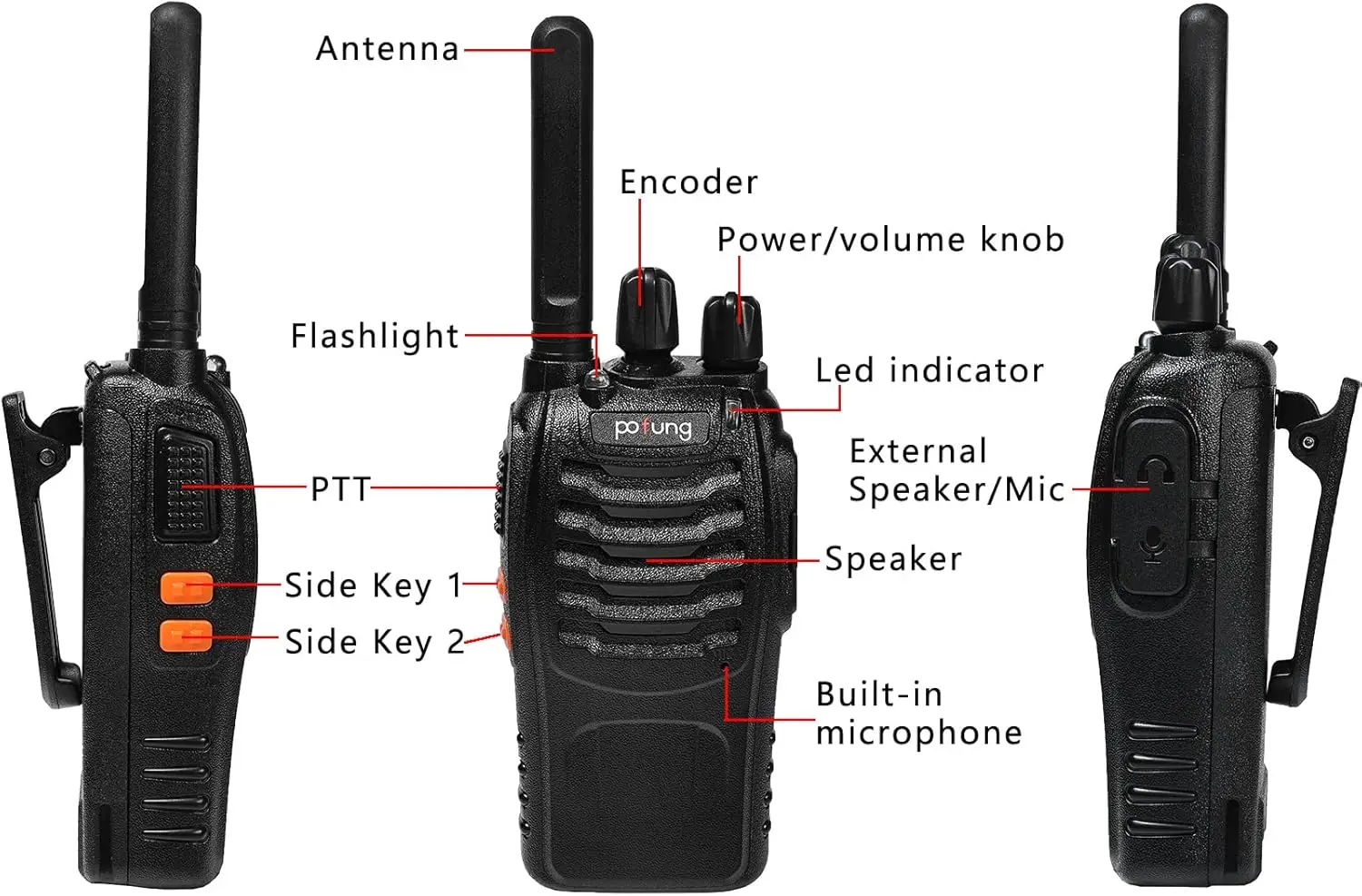 Antenna

Encoder

Power/volume knob

Flashlight

Led indicator

pofung

External Speaker/Mic

PTT

Speaker

Side Key 1

Side Key 2

Built-in microphone