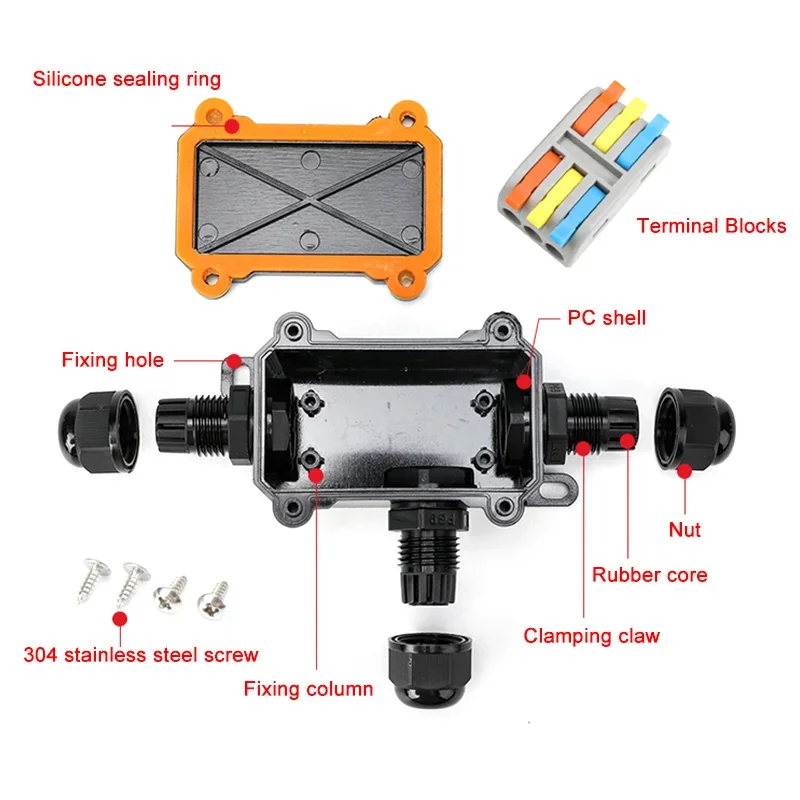 Silicone sealing ring

Terminal Blocks

PC shell

Fixing hole

Nut

Rubber core

Clamping claw

304 stainless steel screw

Fixing column