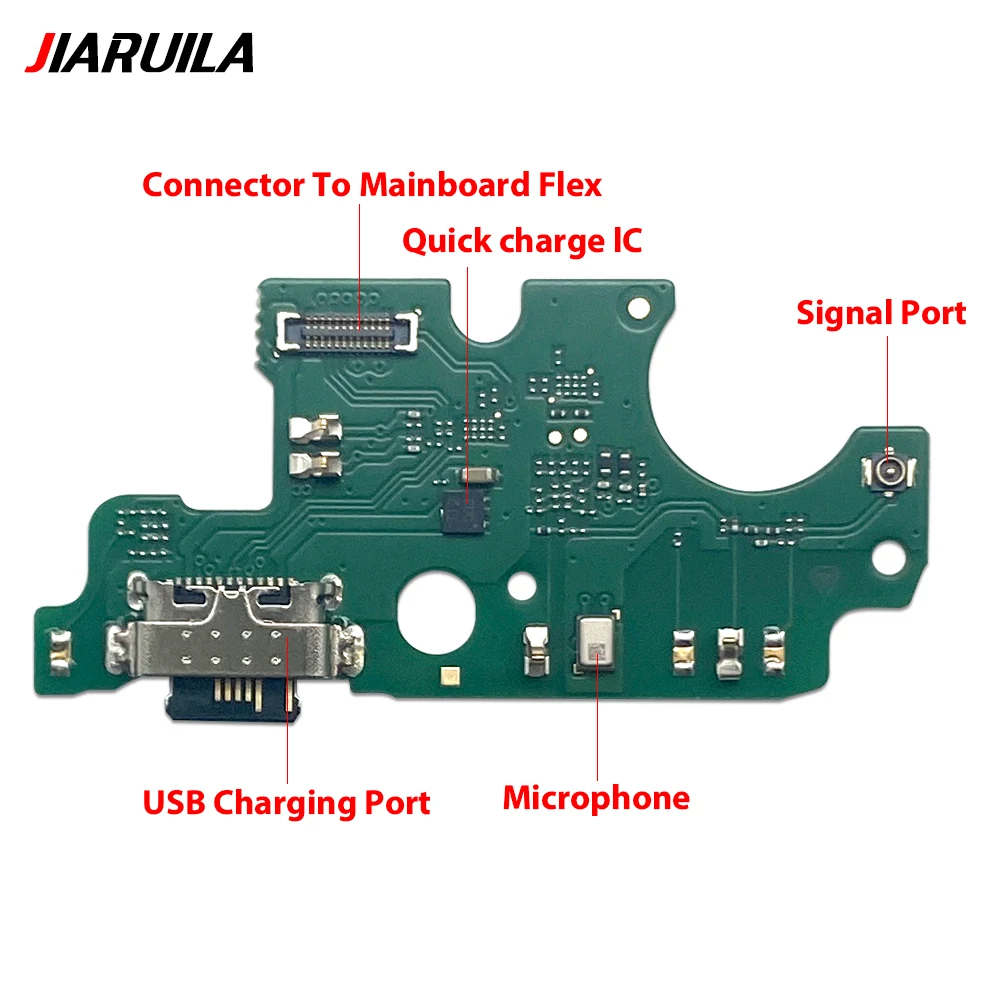 JIARUILA

Connector To Mainboard Flex

Quick charge IC

Signal Port

USB Charging Port

Microphone