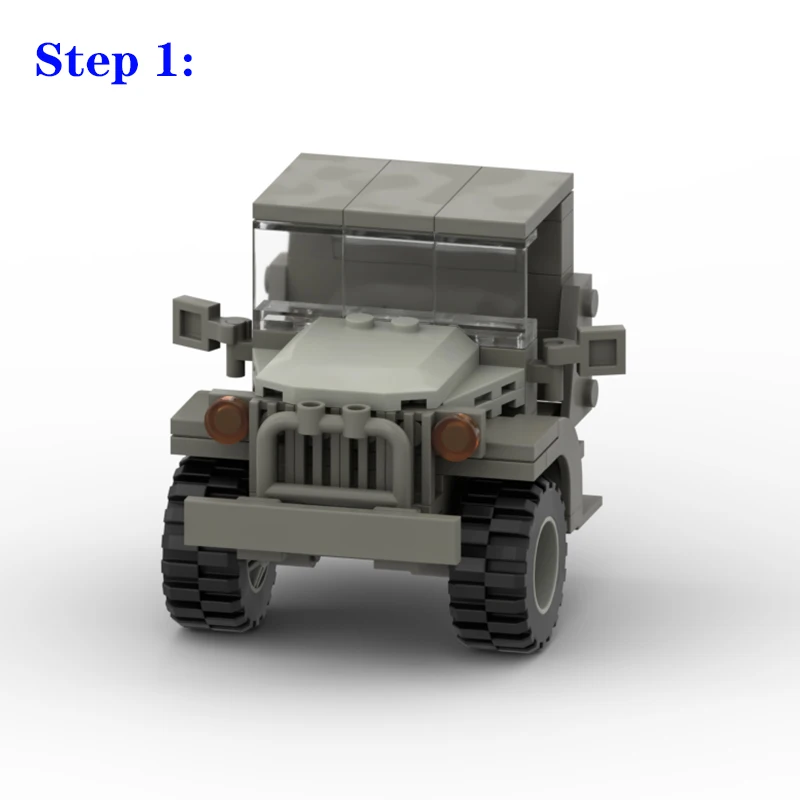 Step 1: