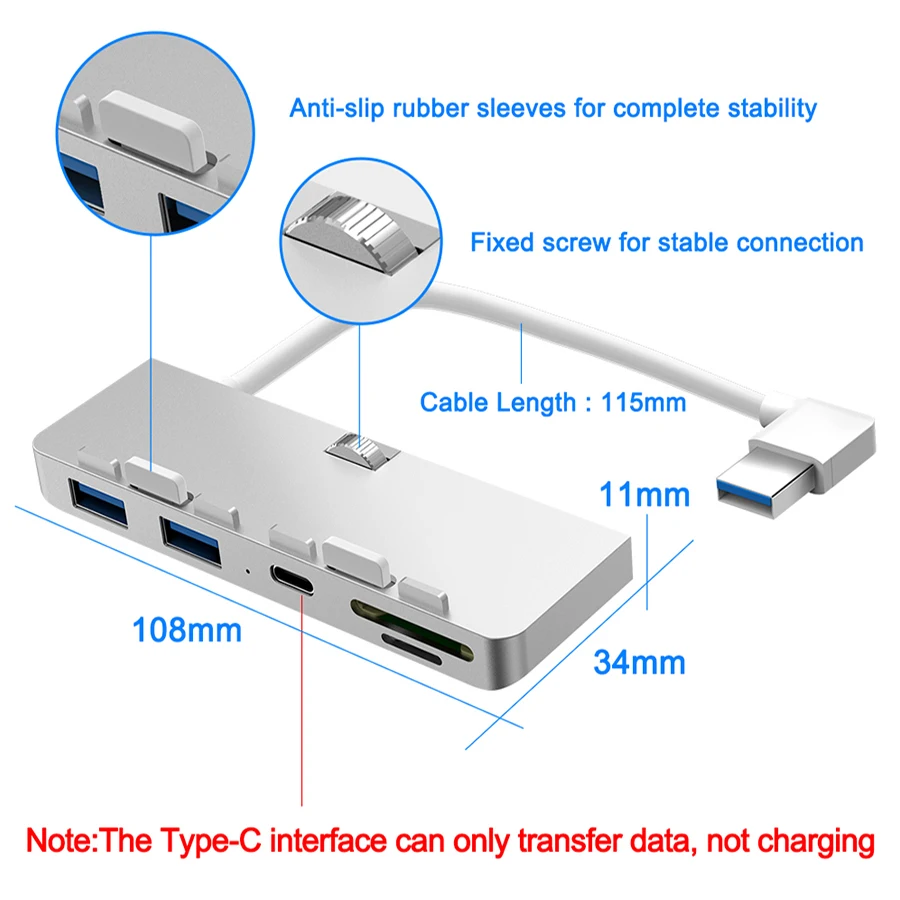 Anti-slip rubber sleeves for complete stability

Fixed screw for stable connection

Cable Length : 115mm

11mm

108mm

34mm

Note:The Type-C interface can only transfer data, not charging