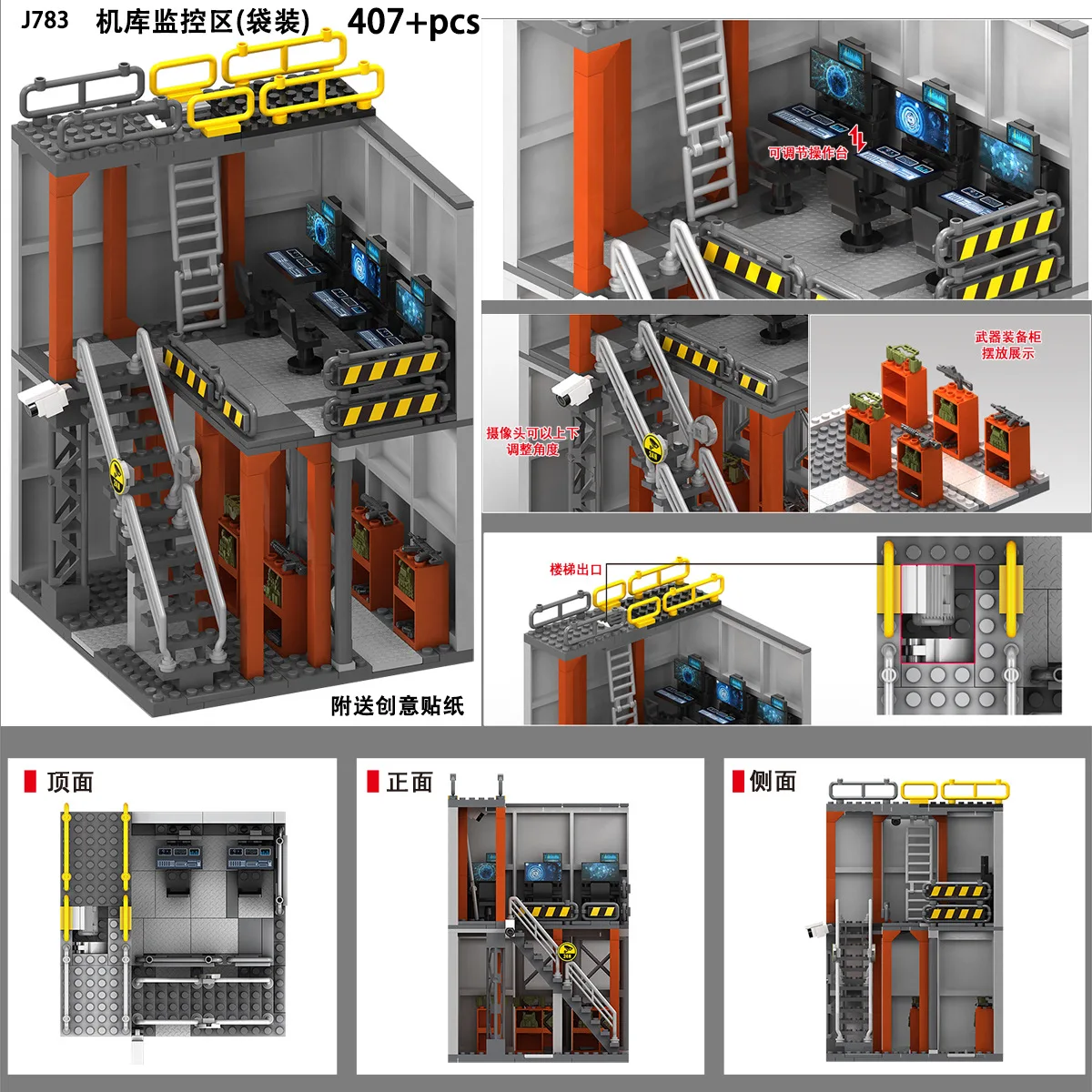 J783 机库监控区(袋装) 407+pcs

可调节操作台

武器装备柜
摆放展示

摄像头可以上下
调整角度

楼梯出口

附送创意贴纸

顶面

正面

侧面