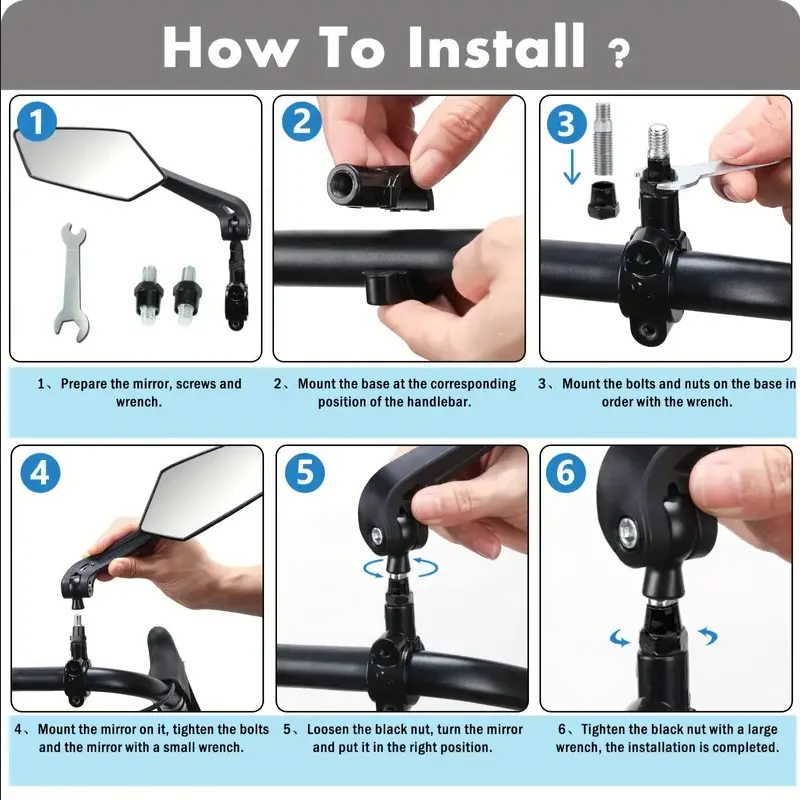 How To Install ?

1

2

3

1、Prepare the mirror, screws and wrench.

2、Mount the base at the corresponding position of the handlebar.

3、Mount the bolts and nuts on the base in order with the wrench.

4

5

6

4、Mount the mirror on it, tighten the bolts and the mirror with a small wrench.

5、Loosen the black nut, turn the mirror and put it in the right position.

6、Tighten the black nut with a large wrench, the installation is completed.