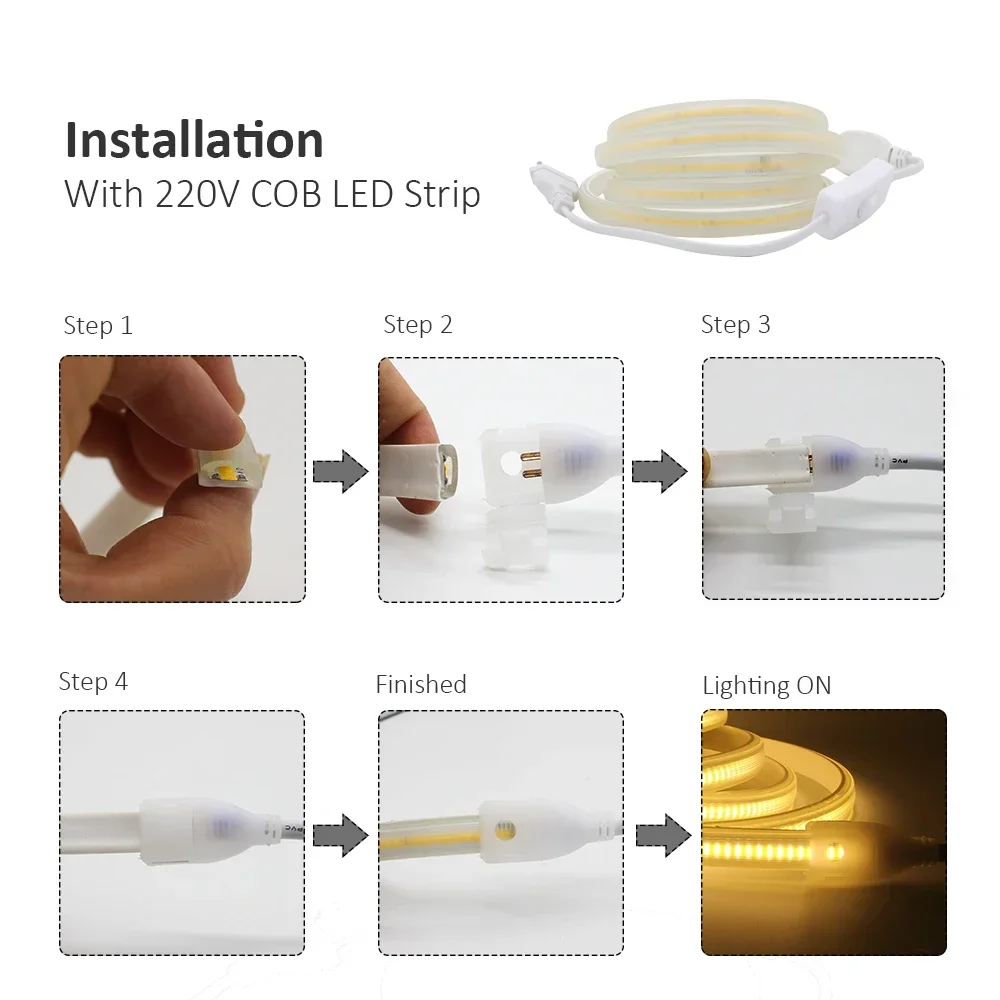 Installation
With 220V COB LED Strip

Step 1

Step 2

Step 3

Step 4

Finished

Lighting ON