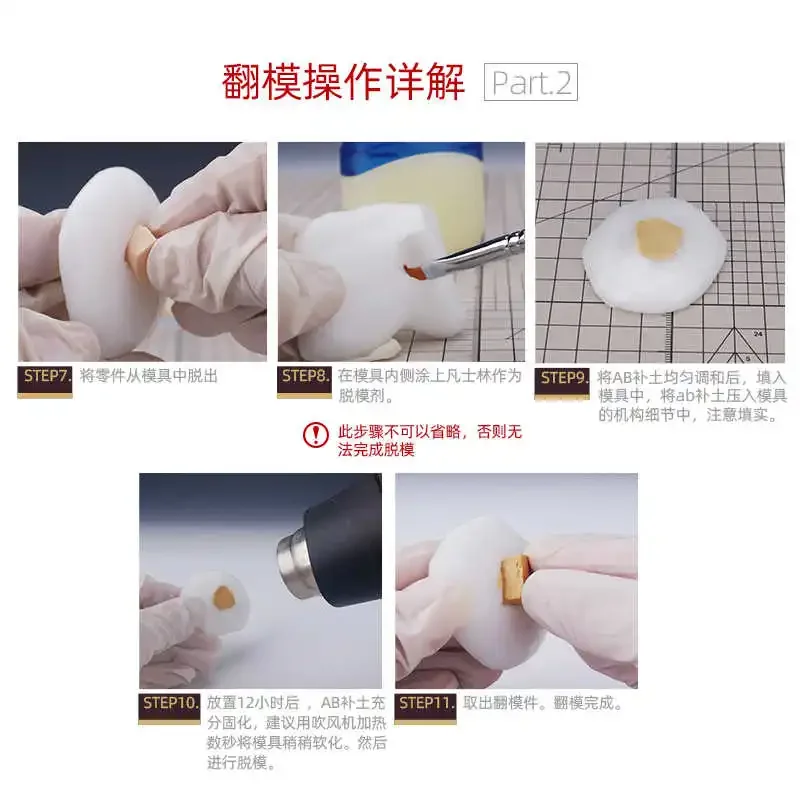 翻模操作详解 Part.2

STEP7. 将零件从模具中脱出

STEP8. 在模具内侧涂上凡士林作为脱模剂。

此步骤不可以省略，否则无法完成脱模

24

STEP9. 将AB补土均匀调和后，填入模具中，将ab补土压入模具的机构细节中，注意填实。

STEP10. 放置12小时后，AB补土充分固化，建议用吹风机加热数秒将模具稍稍软化。然后进行脱模。

STEP11. 取出翻模件。翻模完成。