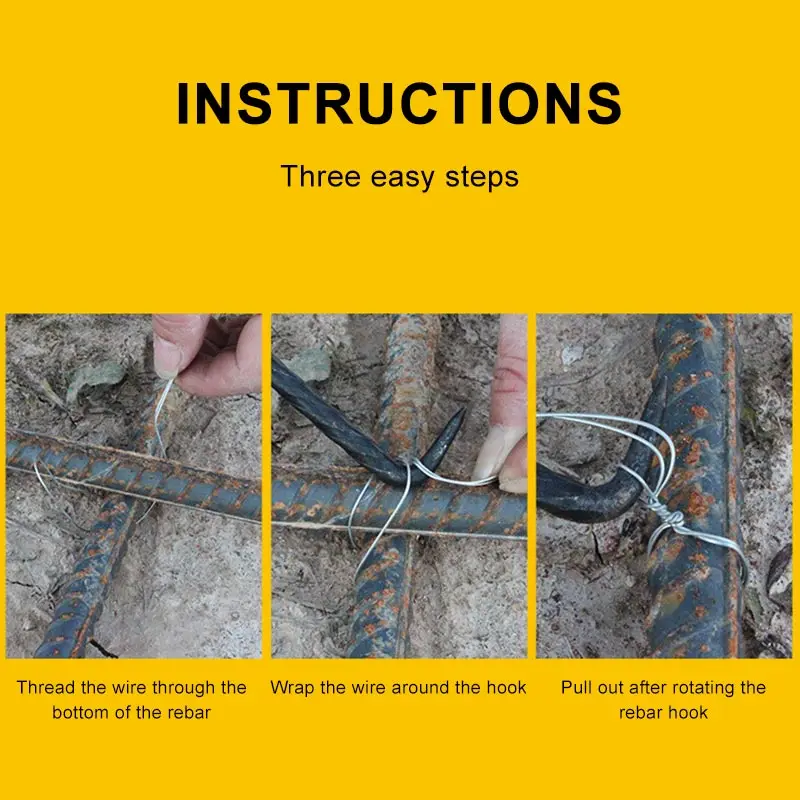 INSTRUCTIONS

Three easy steps

Thread the wire through the bottom of the rebar

Wrap the wire around the hook

Pull out after rotating the rebar hook