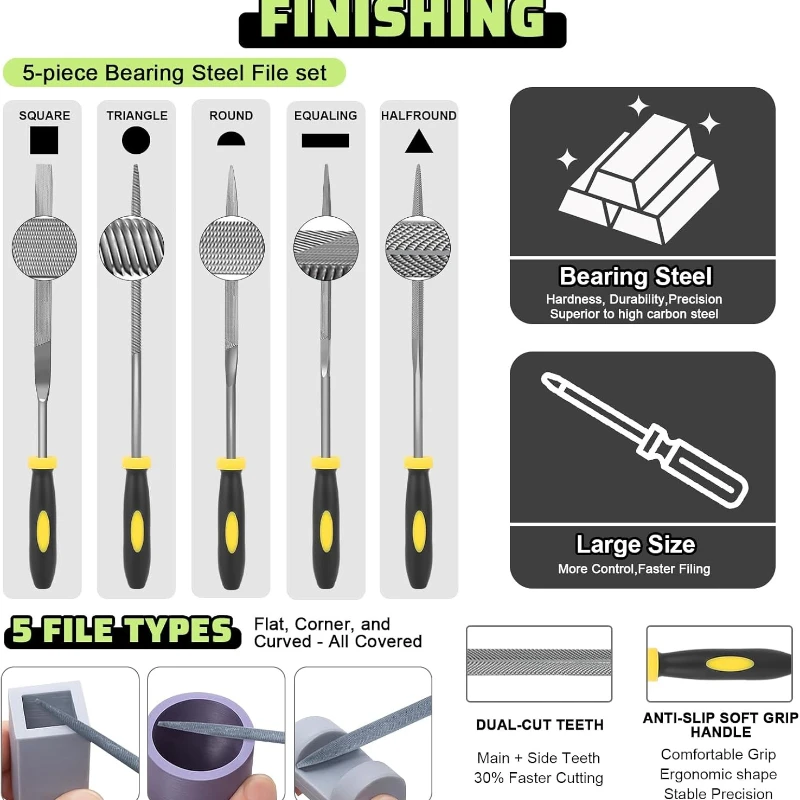 FINISHING

5-piece Bearing Steel File set

SQUARE

TRIANGLE

ROUND

EQUALING

HALFROUND

Bearing Steel
Hardness, Durability,Precision
Superior to high carbon steel

Large Size
More Control,Faster Filing

5 FILE TYPES
Flat, Corner, and Curved - All Covered

DUAL-CUT TEETH
Main + Side Teeth
30% Faster Cutting

ANTI-SLIP SOFT GRIP HANDLE
Comfortable Grip
Ergonomic shape
Stable Precision