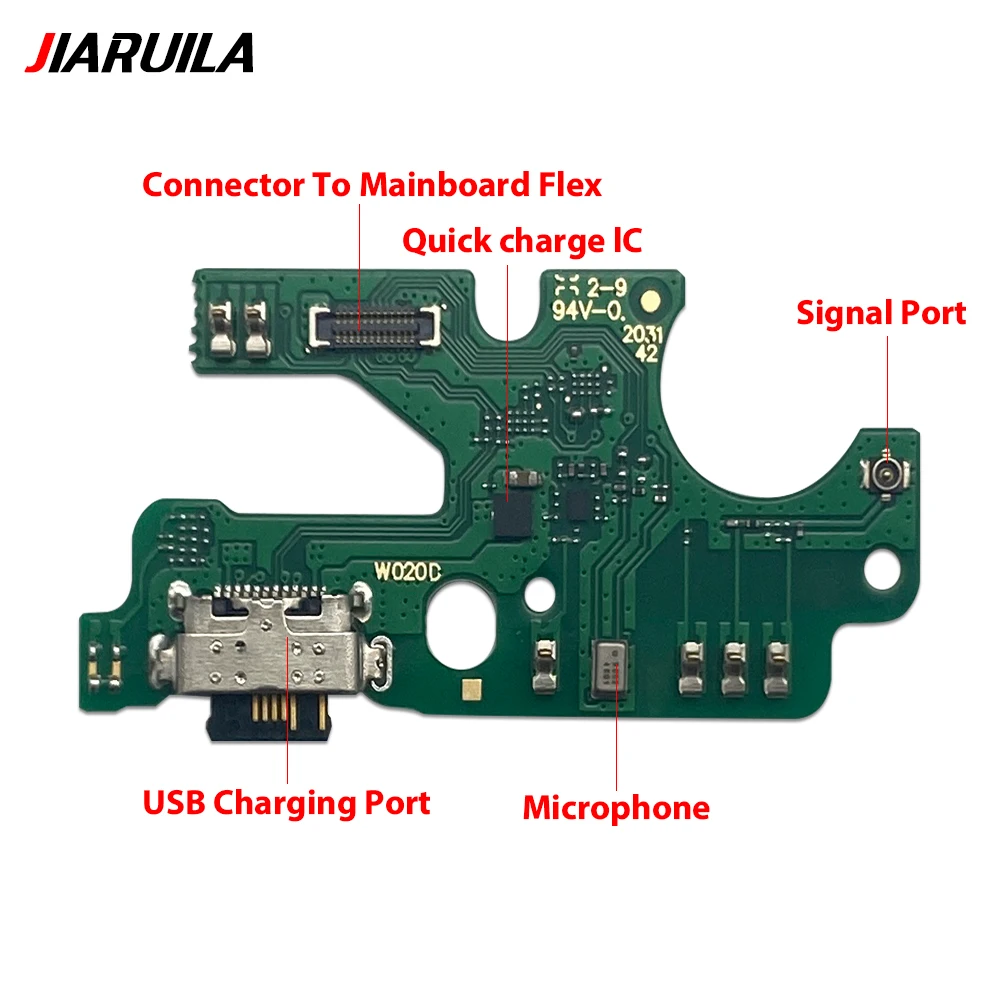 JIARUILA

Connector To Mainboard Flex

Quick charge IC

2-9
94V-0.
2031
42

Signal Port

W020D

USB Charging Port

Microphone