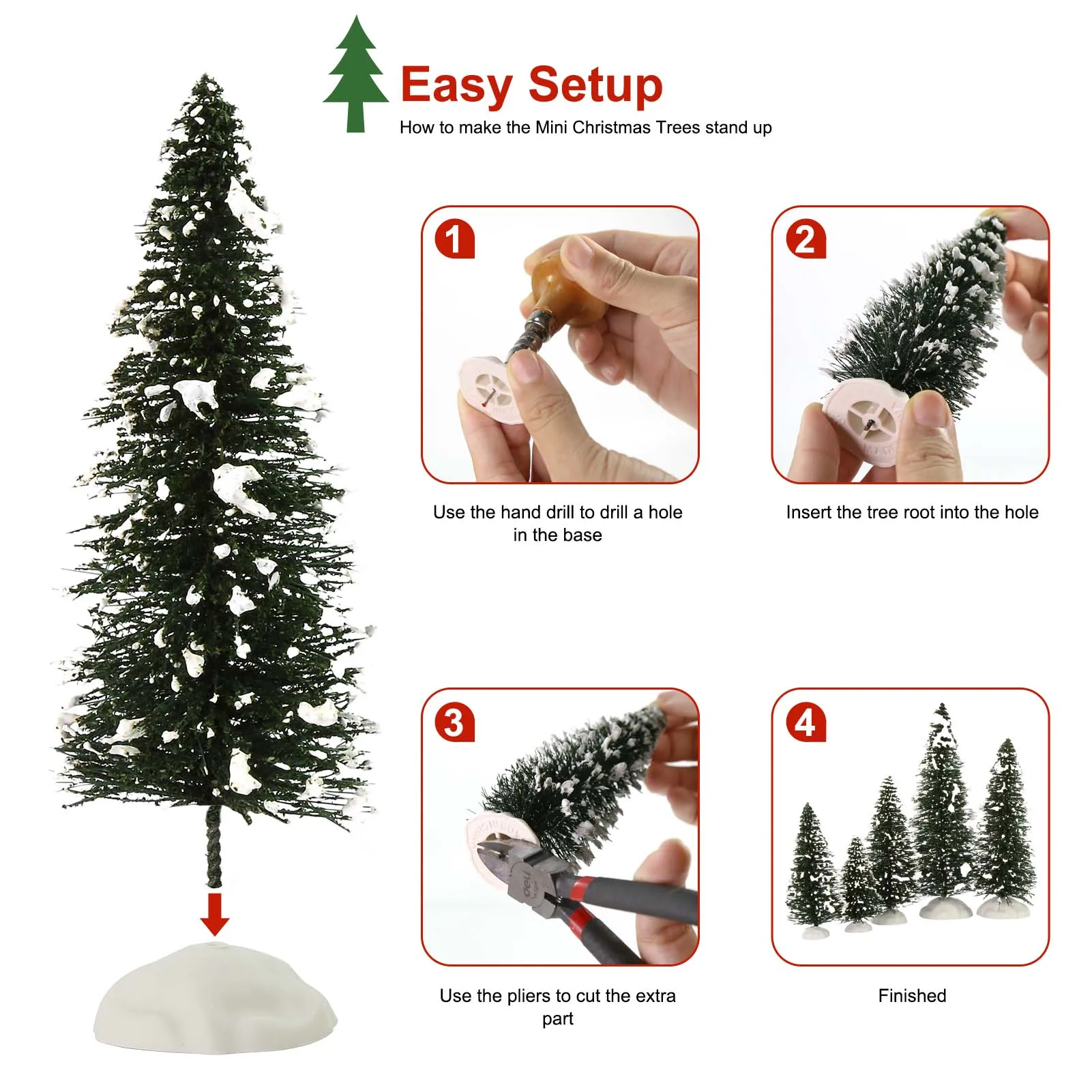 Easy Setup
How to make the Mini Christmas Trees stand up

1
Use the hand drill to drill a hole in the base

2
Insert the tree root into the hole

3
deli
Use the pliers to cut the extra part

4
Finished