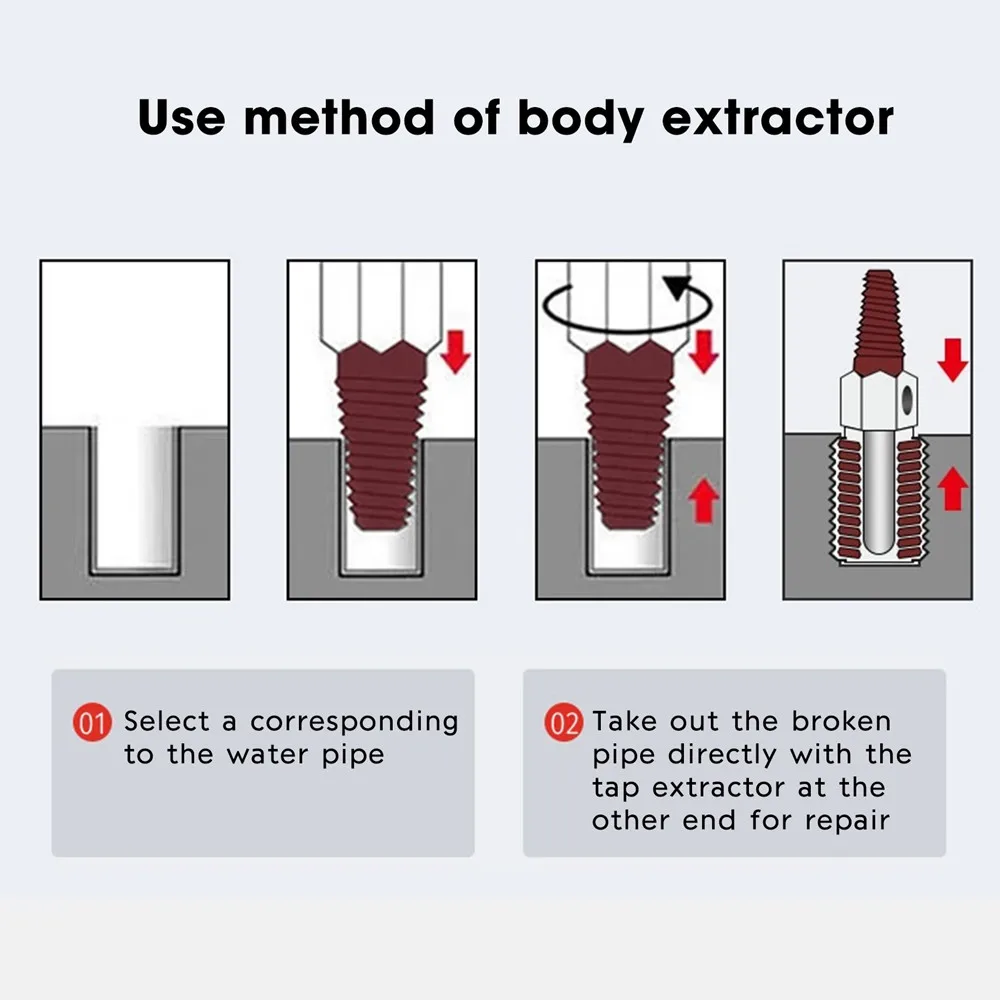 Use method of body extractor

01 Select a corresponding to the water pipe

02 Take out the broken pipe directly with the tap extractor at the other end for repair