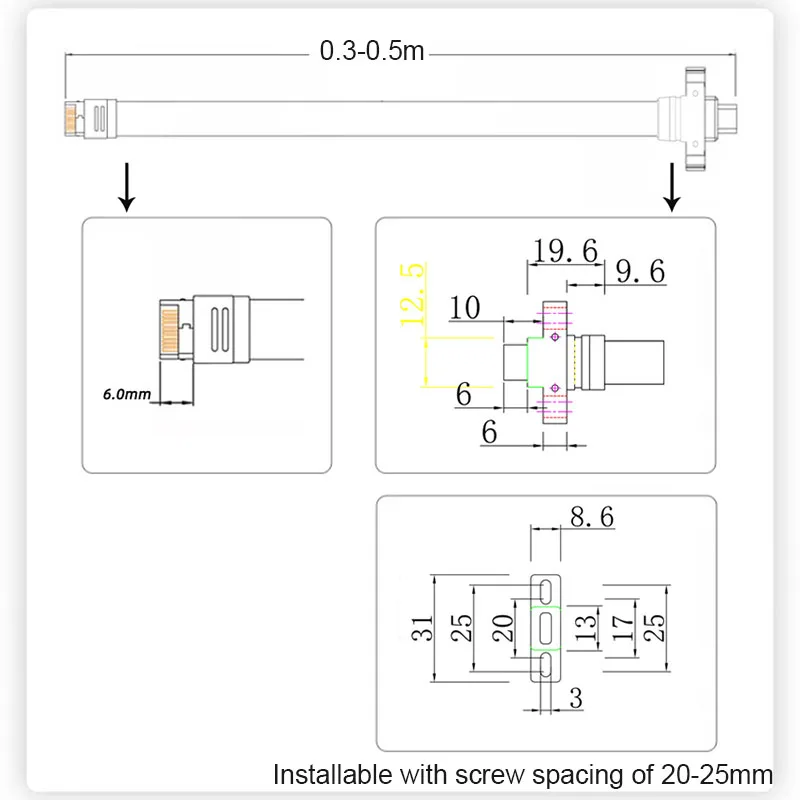 0.3-0.5m

6.0mm

19.6
9.6
12.5
10
6
6

8.6
31
25
20
13
17
25
3

Installable with screw spacing of 20-25mm