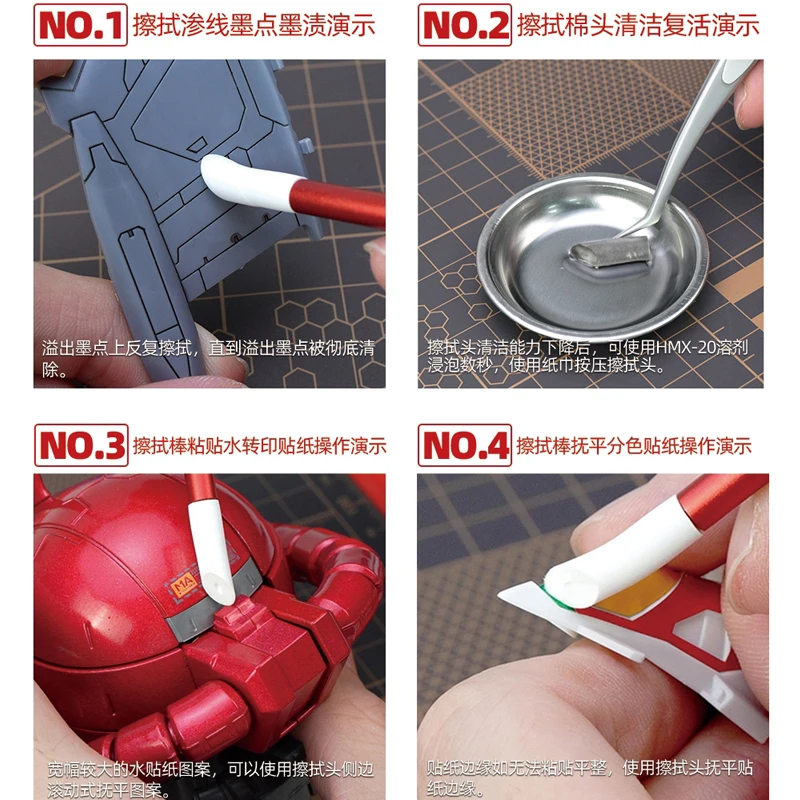 NO.1 擦拭渗线墨点墨渍演示

溢出墨点上反复擦拭，直到溢出墨点被彻底清除。

NO.2 擦拭棉头清洁复活演示

擦拭头清洁能力下降后，可使用HMX-20溶剂浸泡数秒，使用纸巾按压擦拭头。

NO.3 擦拭棒粘贴水转印贴纸操作演示

MA

宽幅较大的水贴纸图案，可以使用擦拭头侧边滚动式抚平图案。

NO.4 擦拭棒抚平分色贴纸操作演示

贴纸边缘如无法粘贴平整，使用擦拭头抚平贴纸边缘。