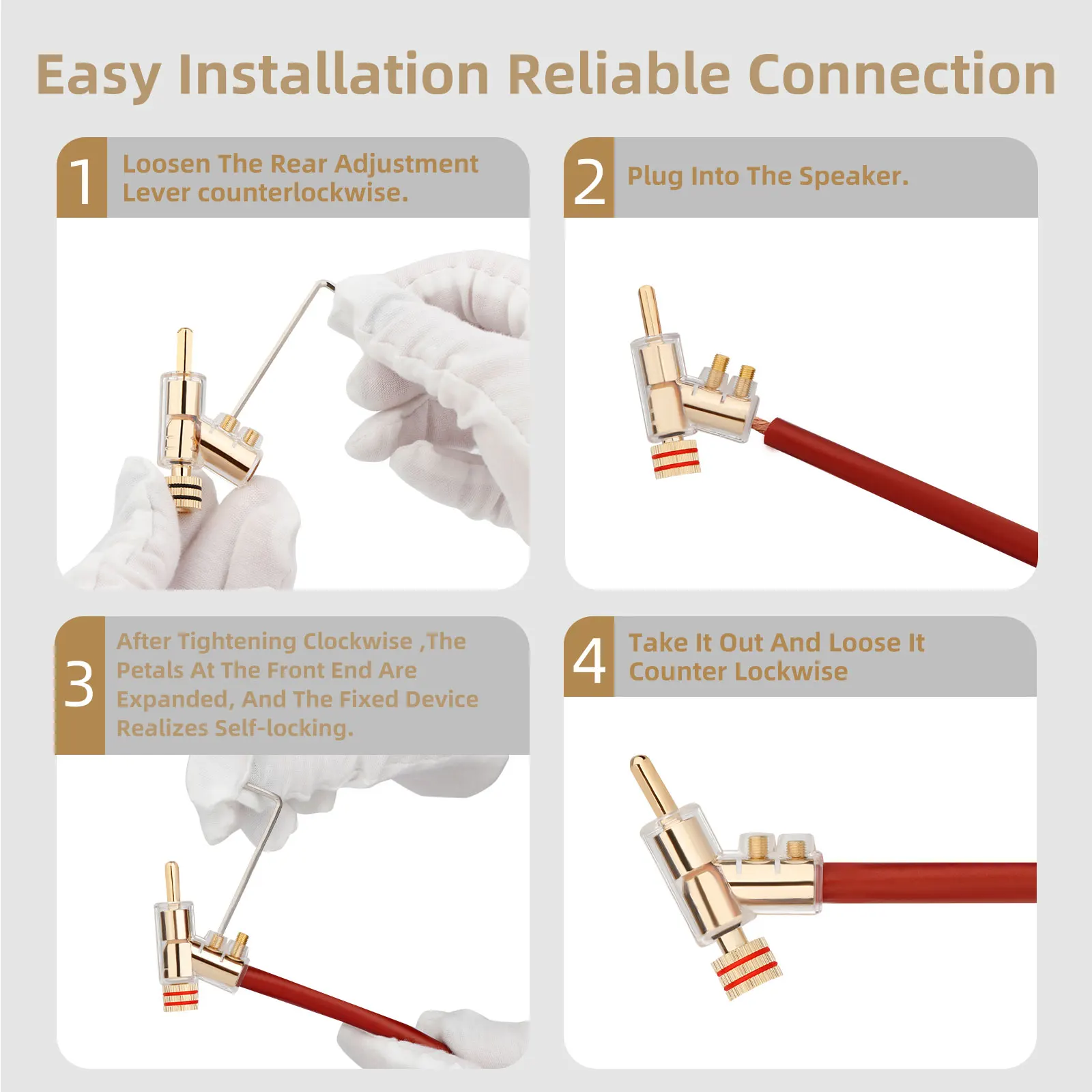 Easy Installation Reliable Connection

1 Loosen The Rear Adjustment Lever counterlockwise.

2 Plug Into The Speaker.

3 After Tightening Clockwise ,The Petals At The Front End Are Expanded, And The Fixed Device Realizes Self-locking.

4 Take It Out And Loose It Counter Lockwise