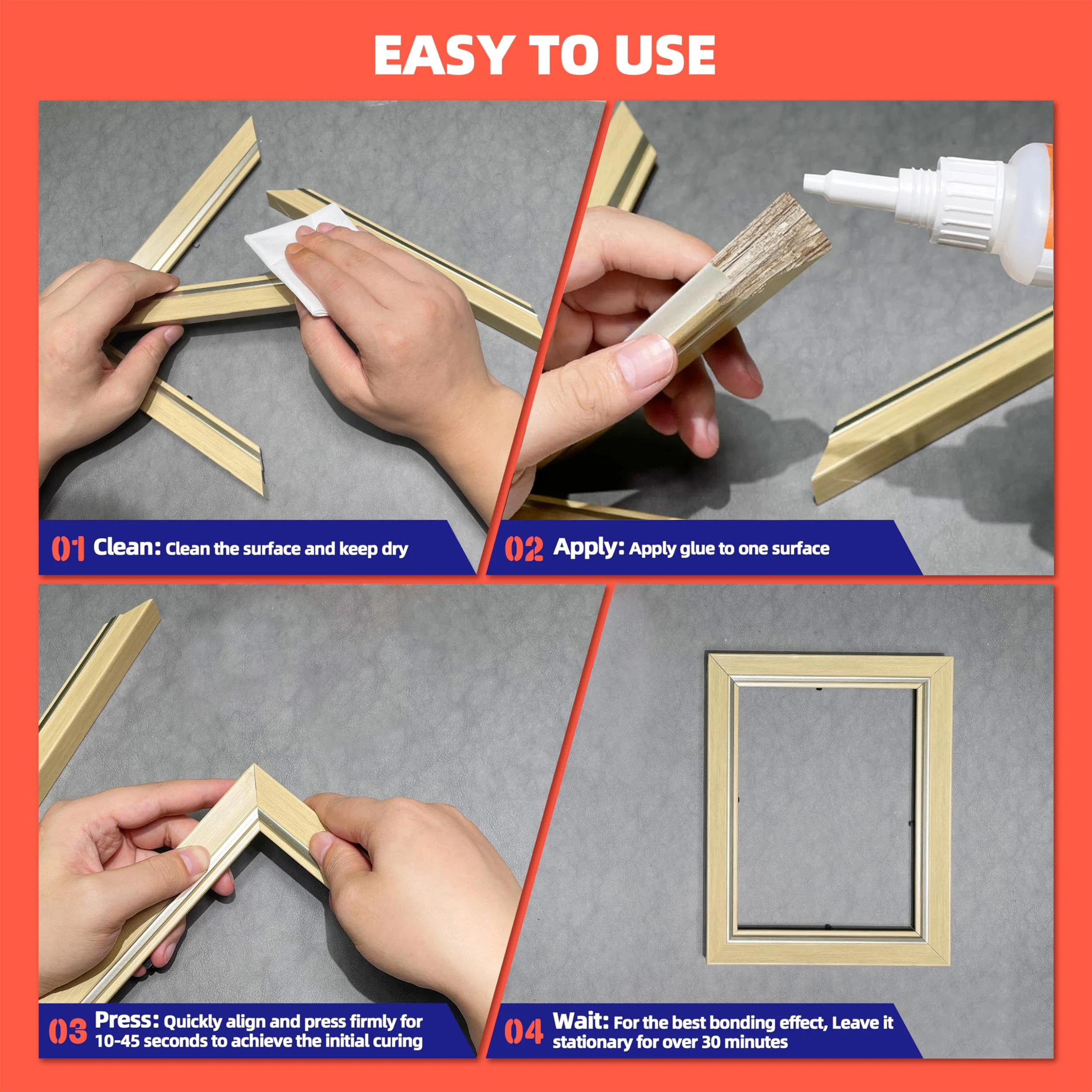 EASY TO USE

01 Clean: Clean the surface and keep dry

02 Apply: Apply glue to one surface

03 Press: Quickly align and press firmly for 10-45 seconds to achieve the initial curing

04 Wait: For the best bonding effect, Leave it stationary for over 30 minutes