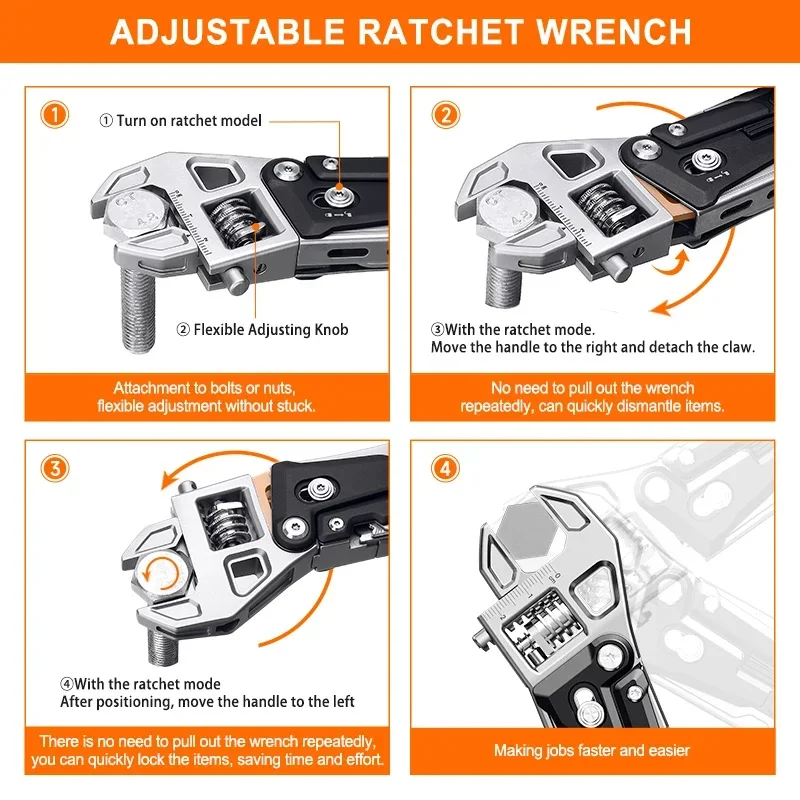 ADJUSTABLE RATCHET WRENCH

1

① Turn on ratchet model

② Flexible Adjusting Knob

Attachment to bolts or nuts, flexible adjustment without stuck.

2

③With the ratchet mode.
Move the handle to the right and detach the claw.

No need to pull out the wrench repeatedly, can quickly dismantle items.

3

④With the ratchet mode
After positioning, move the handle to the left

There is no need to pull out the wrench repeatedly, you can quickly lock the items, saving time and effort.

4

Making jobs faster and easier