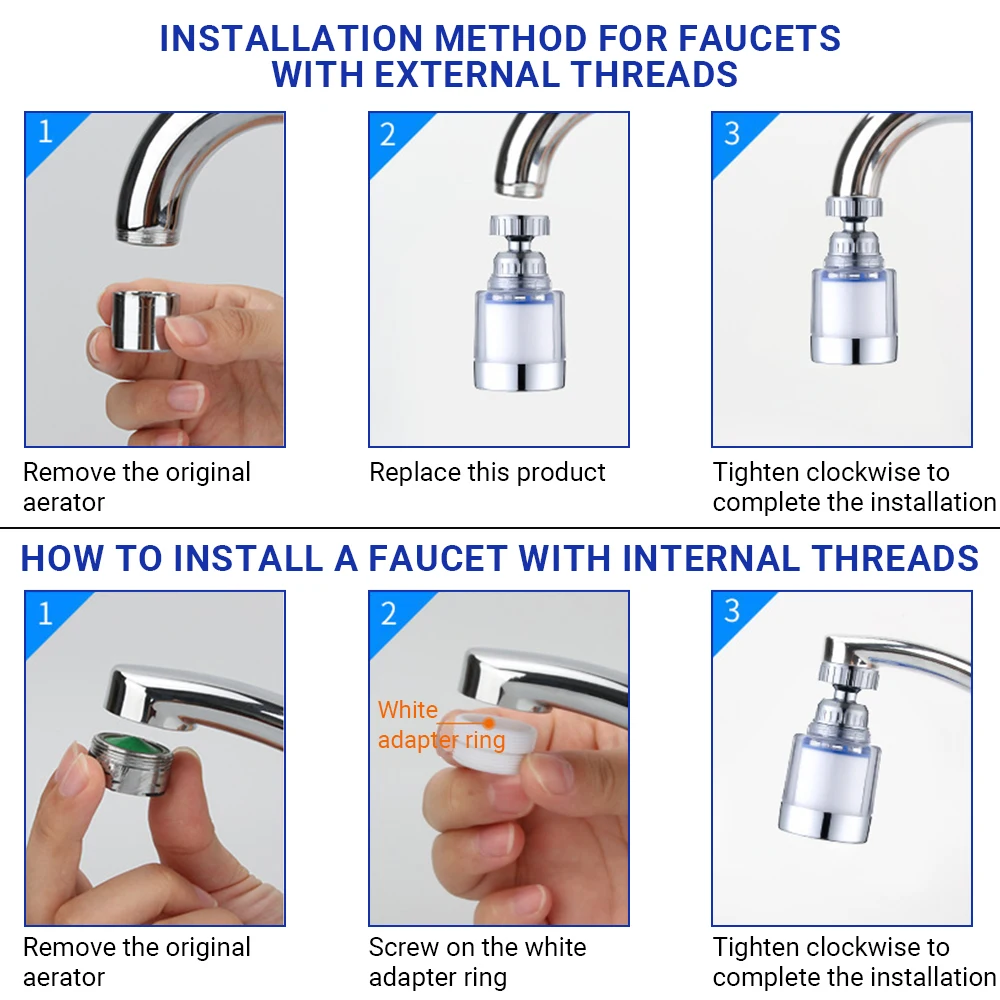 INSTALLATION METHOD FOR FAUCETS WITH EXTERNAL THREADS

1

Remove the original aerator

2

Replace this product

3

Tighten clockwise to complete the installation

HOW TO INSTALL A FAUCET WITH INTERNAL THREADS

1

Remove the original aerator

2

White adapter ring

Screw on the white adapter ring

3

Tighten clockwise to complete the installation