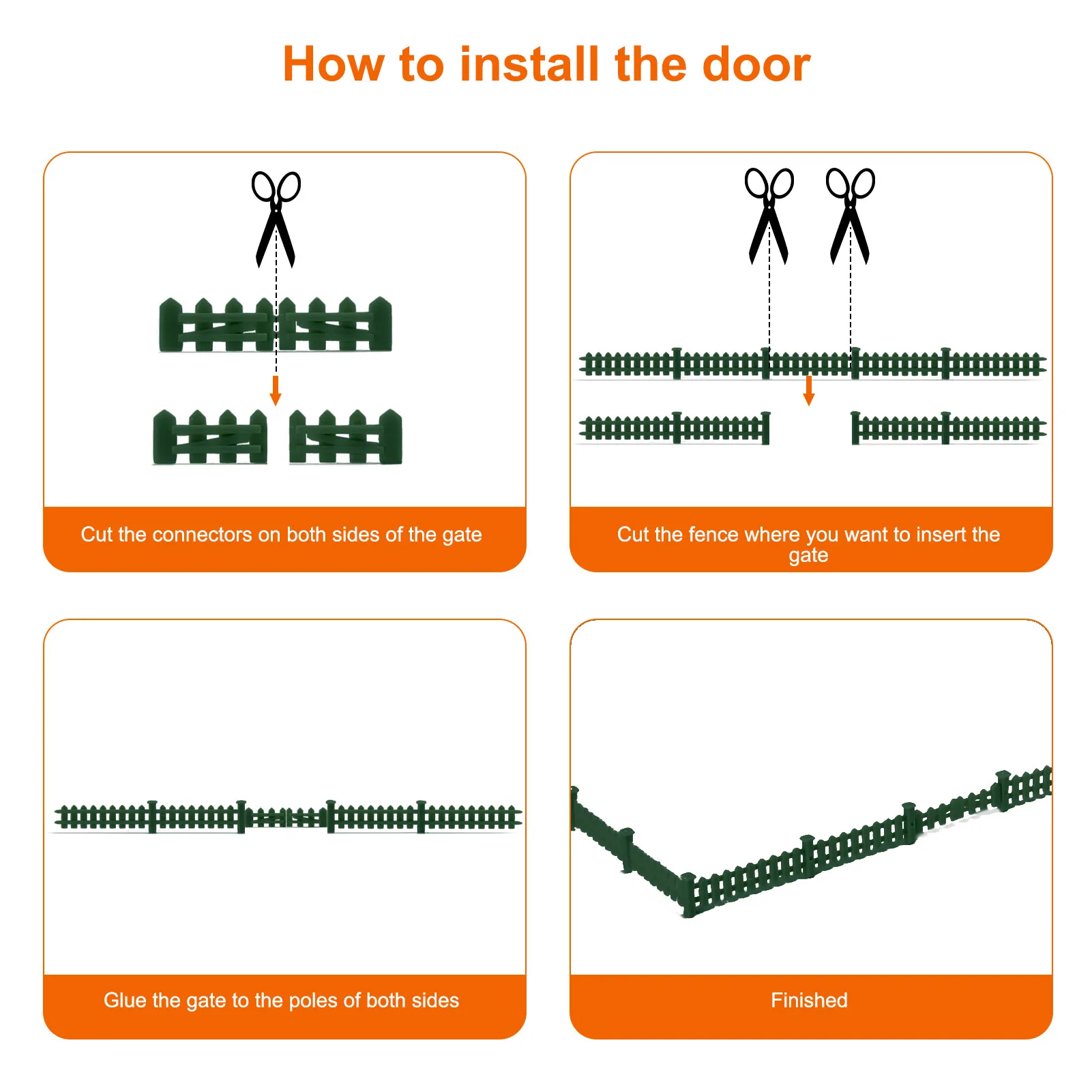 How to install the door

Cut the connectors on both sides of the gate

Cut the fence where you want to insert the gate

Glue the gate to the poles of both sides

Finished