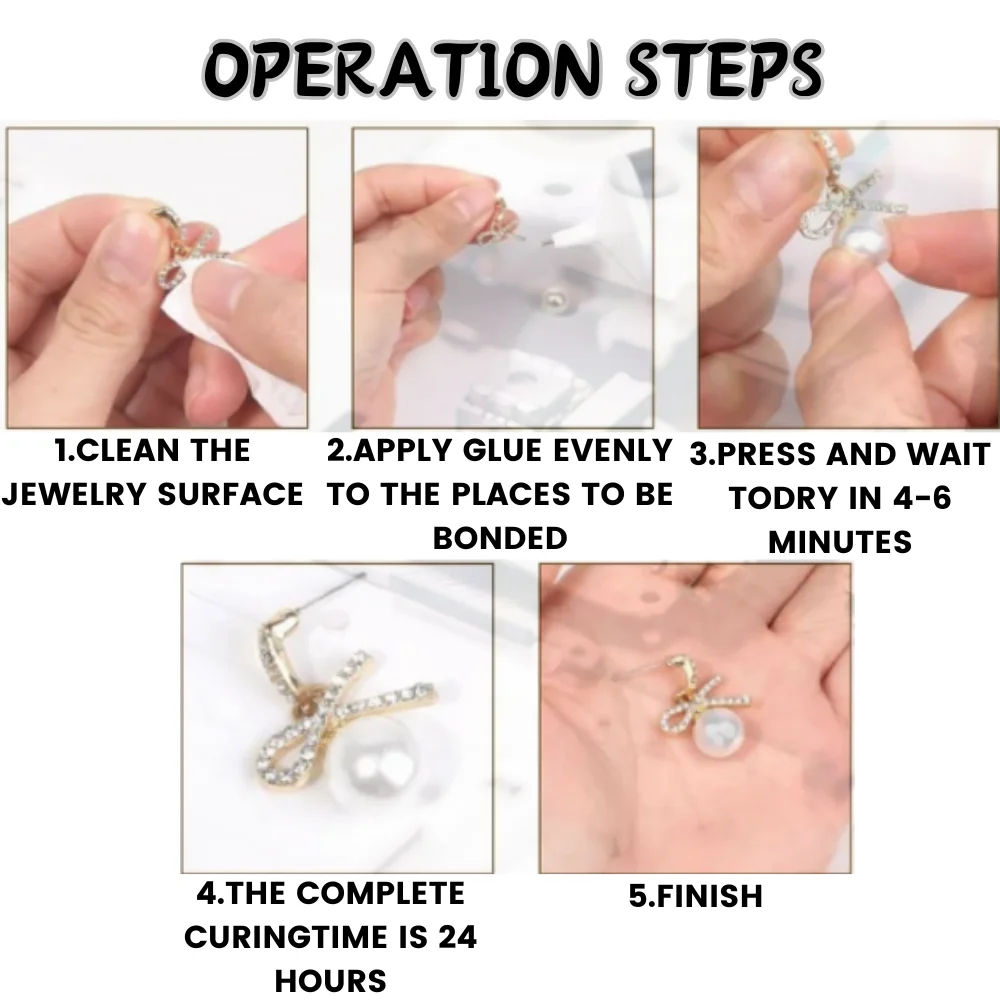 OPERATION STEPS

1.CLEAN THE JEWELRY SURFACE

2.APPLY GLUE EVENLY TO THE PLACES TO BE BONDED

3.PRESS AND WAIT TODRY IN 4-6 MINUTES

4.THE COMPLETE CURINGTIME IS 24 HOURS

5.FINISH