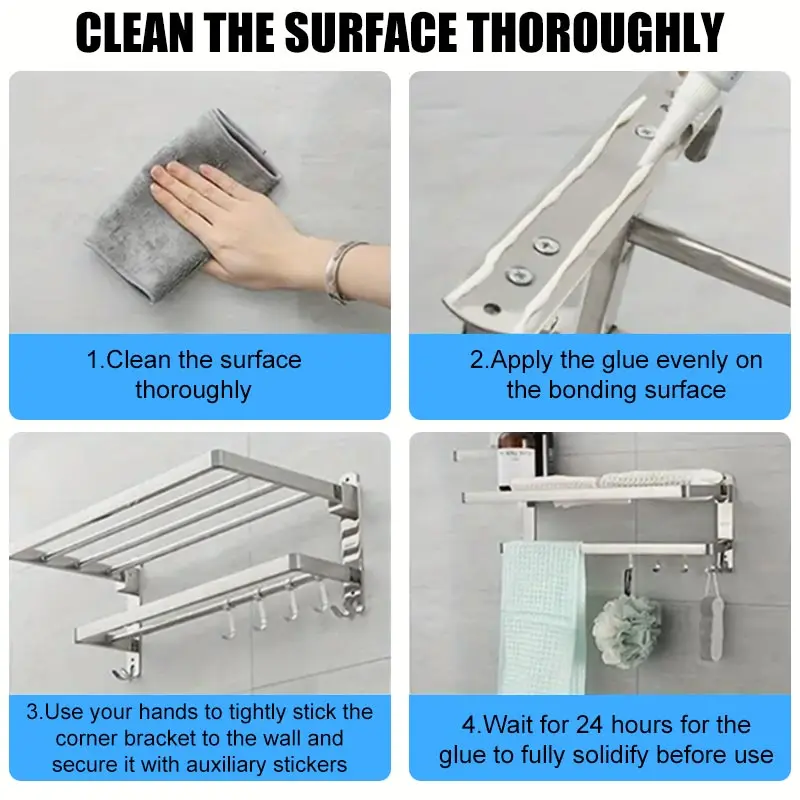 CLEAN THE SURFACE THOROUGHLY

1.Clean the surface thoroughly

2.Apply the glue evenly on the bonding surface

3.Use your hands to tightly stick the corner bracket to the wall and secure it with auxiliary stickers

4.Wait for 24 hours for the glue to fully solidify before use