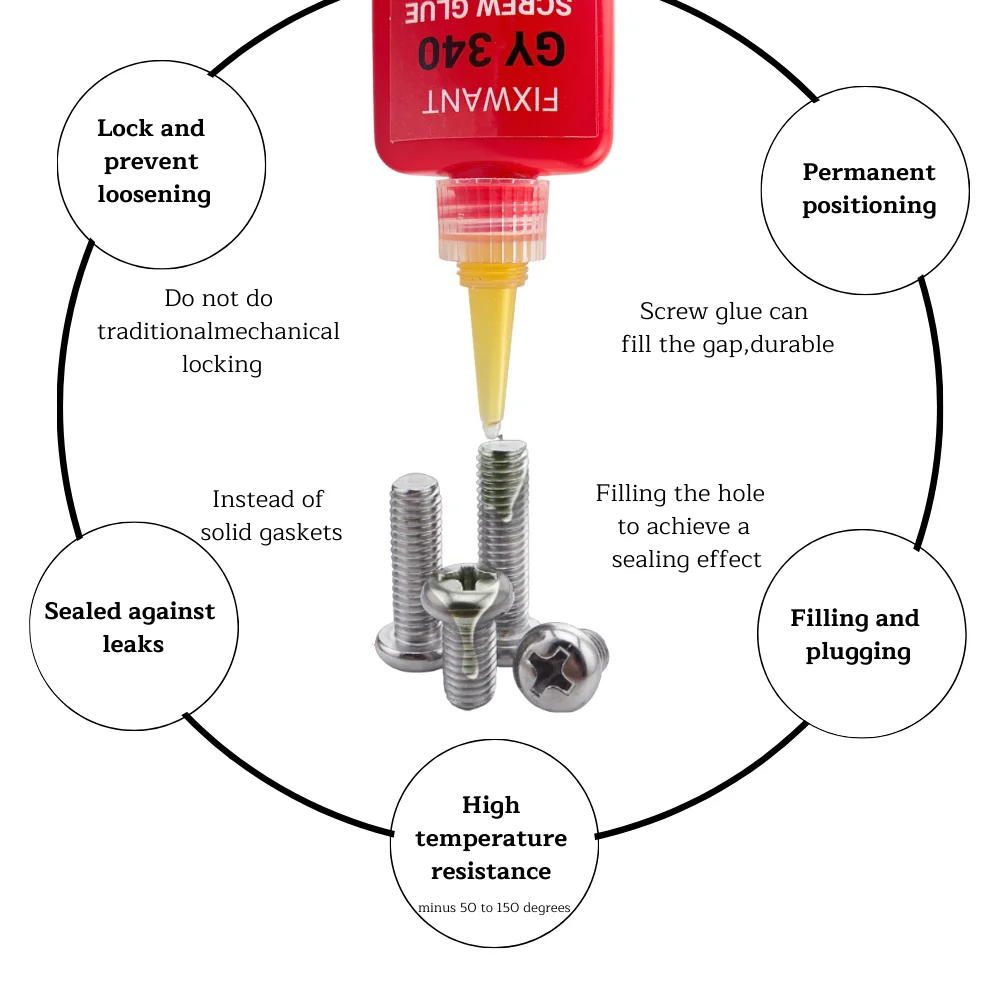 SCREW GLUE
GY 340
FIXWANT

Lock and prevent loosening

Permanent positioning

Do not do traditionalmechanical locking

Screw glue can fill the gap,durable

Instead of solid gaskets

Filling the hole to achieve a sealing effect

Sealed against leaks

Filling and plugging

High temperature resistance

minus 50 to 150 degrees