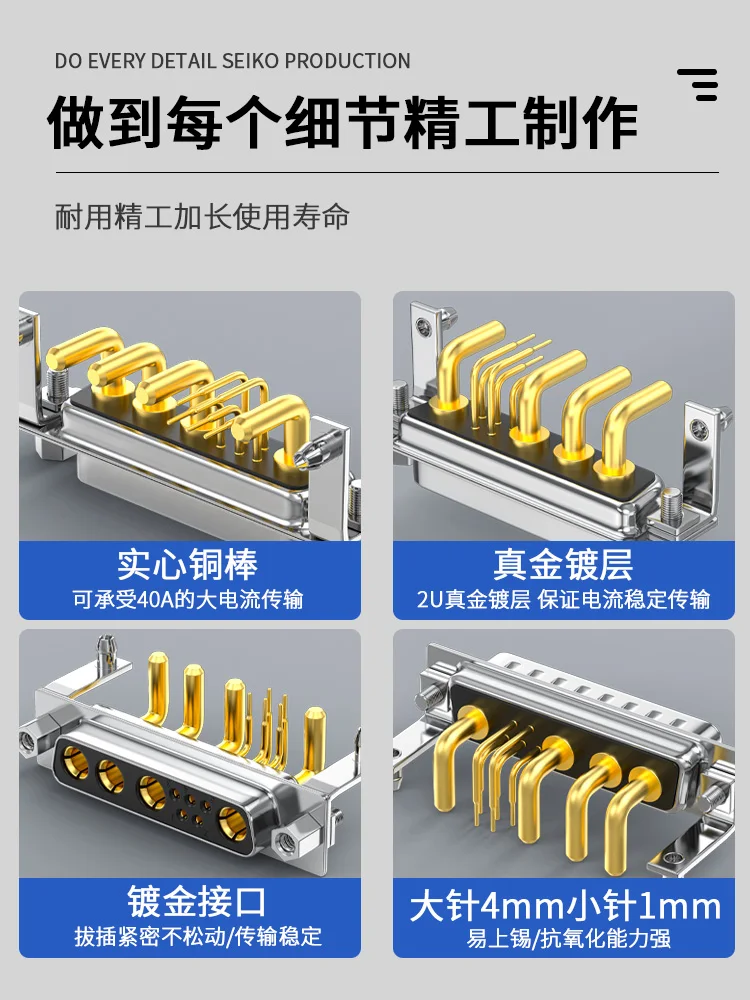 DO EVERY DETAIL SEIKO PRODUCTION

做到每个细节精工制作

耐用精工加长使用寿命

实心铜棒

可承受40A的大电流传输

真金镀层

2U真金镀层 保证电流稳定传输

镀金接口

拔插紧密不松动/传输稳定

大针4mm小针1mm

易上锡/抗氧化能力强