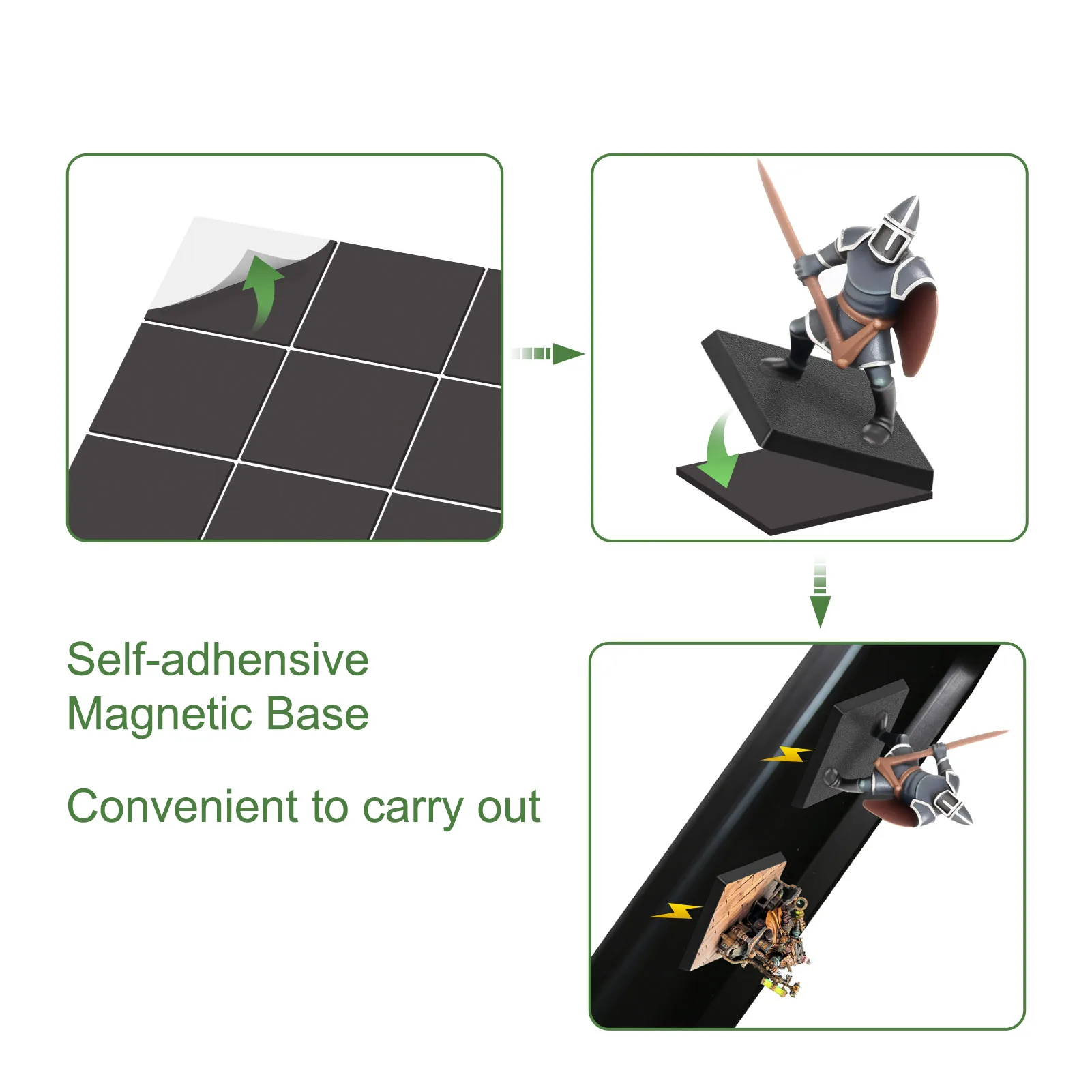 Self-adhensive
Magnetic Base

Convenient to carry out