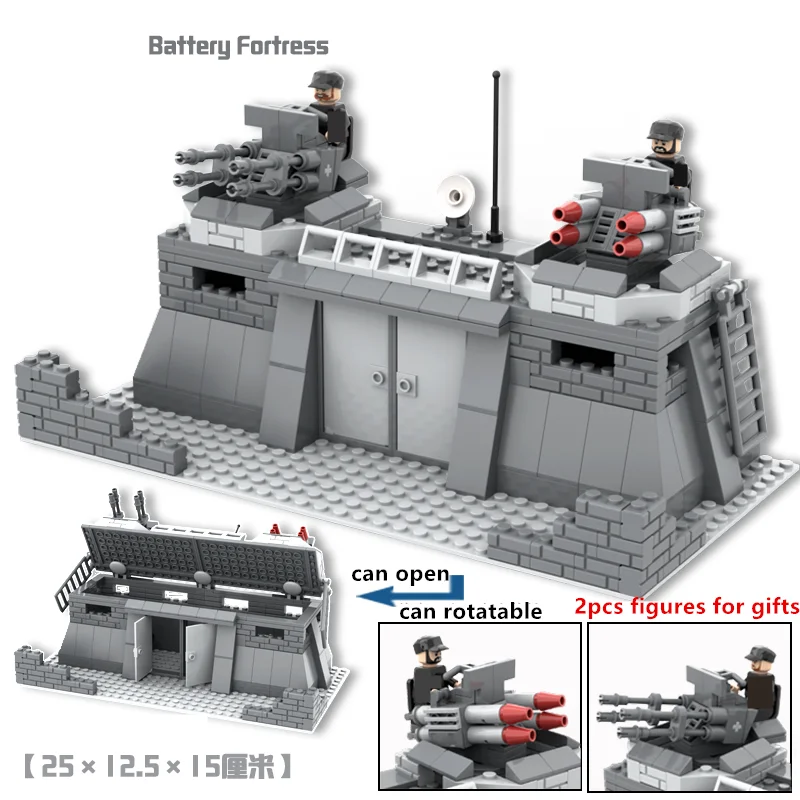 Battery Fortress

can open

can rotatable

2pcs figures for gifts

【25 × 12.5 × 15厘米】