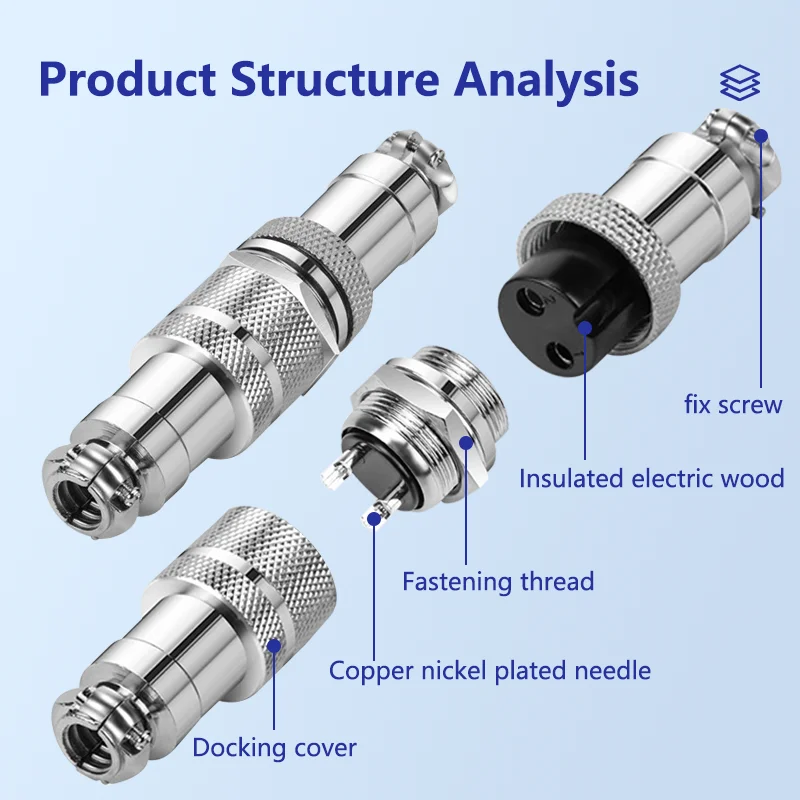 Product Structure Analysis

fix screw

Insulated electric wood

Fastening thread

Copper nickel plated needle

Docking cover