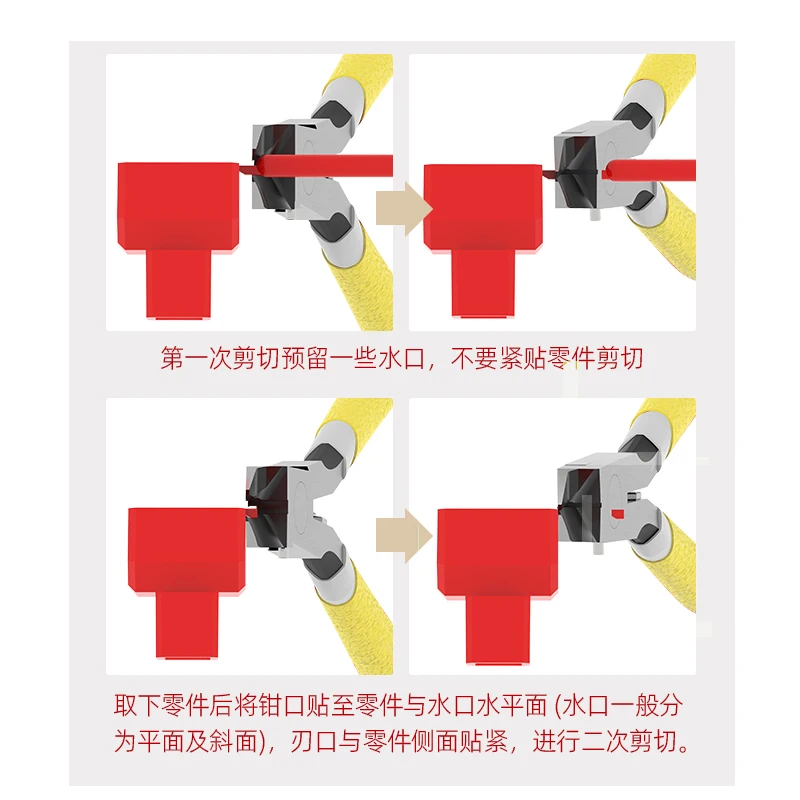 第一次剪切预留一些水口，不要紧贴零件剪切

取下零件后将钳口贴至零件与水口水平面 (水口一般分为平面及斜面)，刃口与零件侧面贴紧，进行二次剪切。