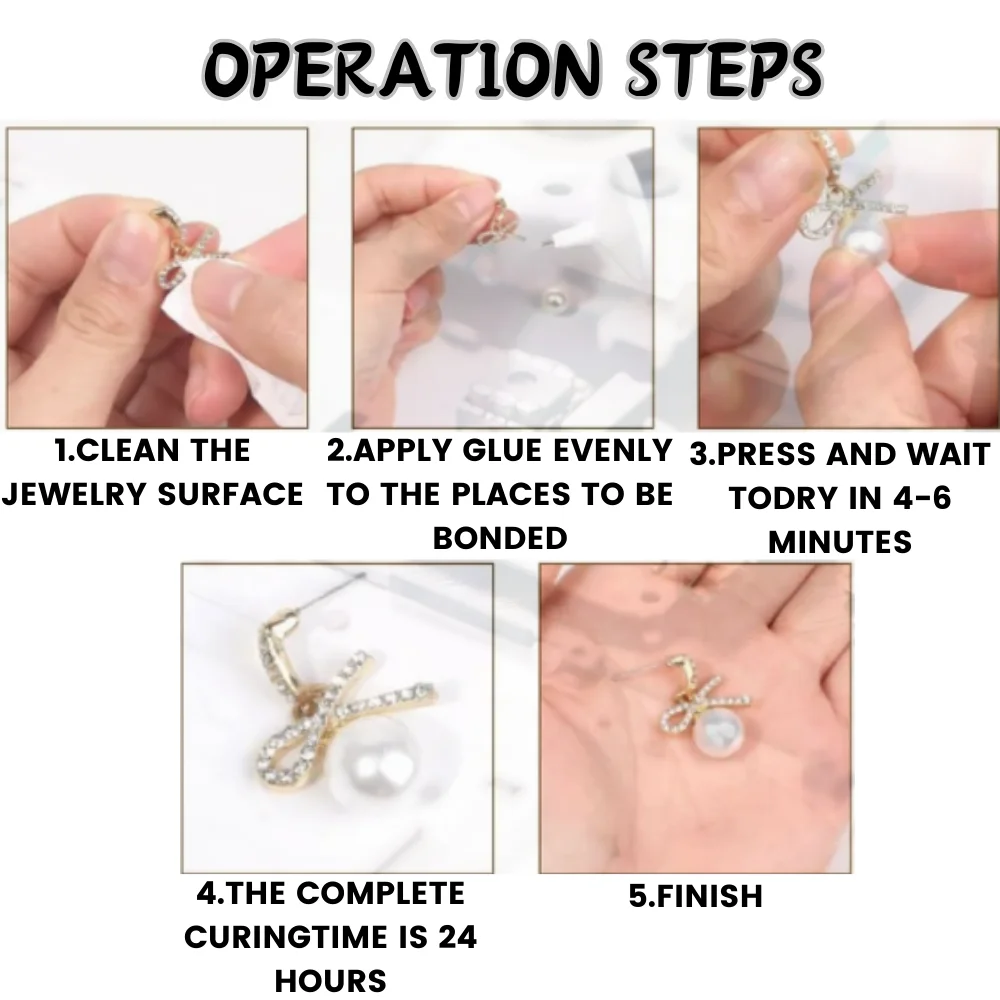 OPERATION STEPS

1.CLEAN THE JEWELRY SURFACE

2.APPLY GLUE EVENLY TO THE PLACES TO BE BONDED

3.PRESS AND WAIT TODRY IN 4-6 MINUTES

4.THE COMPLETE CURINGTIME IS 24 HOURS

5.FINISH