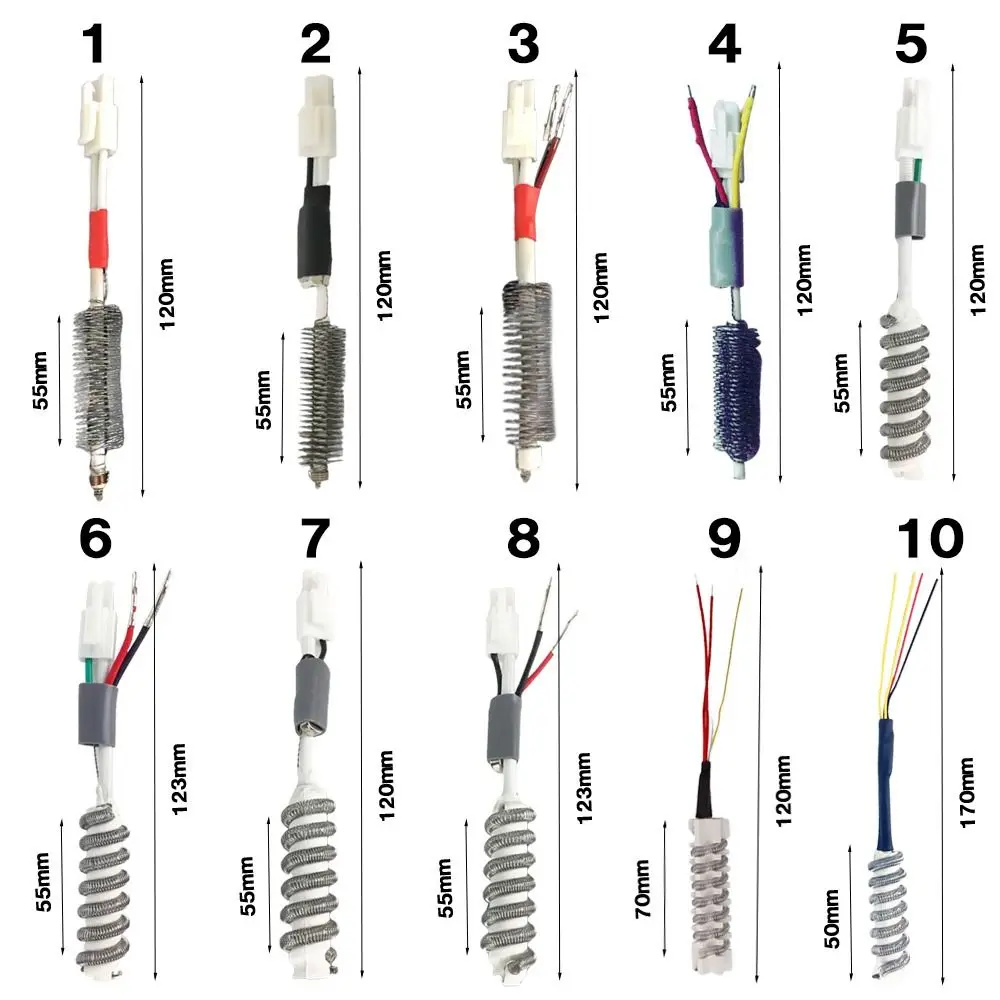 1
55mm
120mm

2
55mm
120mm

3
55mm
120mm

4
55mm
120mm

5
55mm
120mm

6
55mm
123mm

7
55mm
120mm

8
55mm
123mm

9
70mm
120mm

10
50mm
170mm