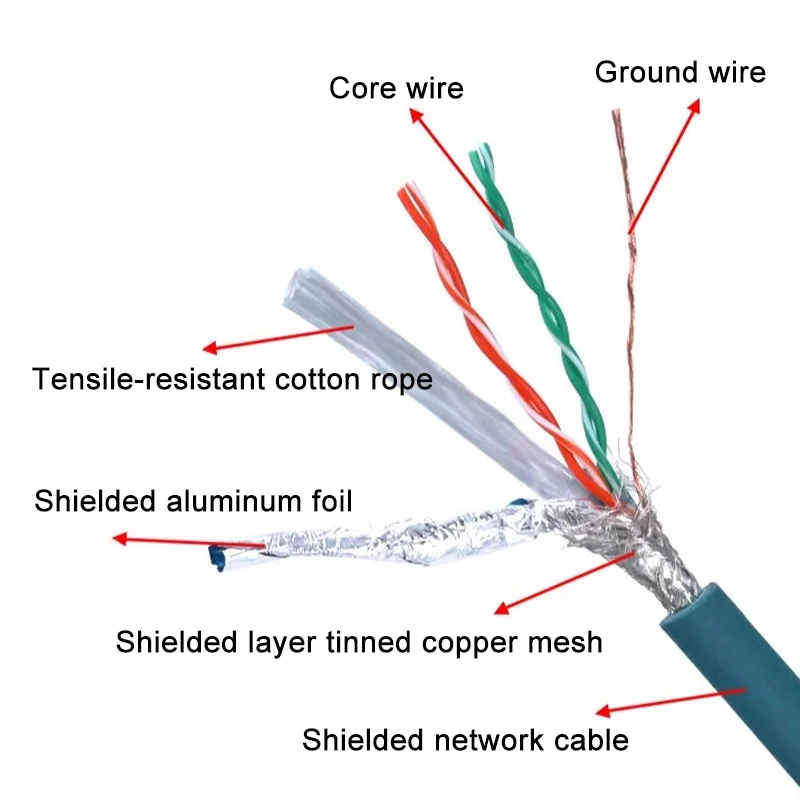 Core wire

Ground wire

Tensile-resistant cotton rope

Shielded aluminum foil

Shielded layer tinned copper mesh

Shielded network cable