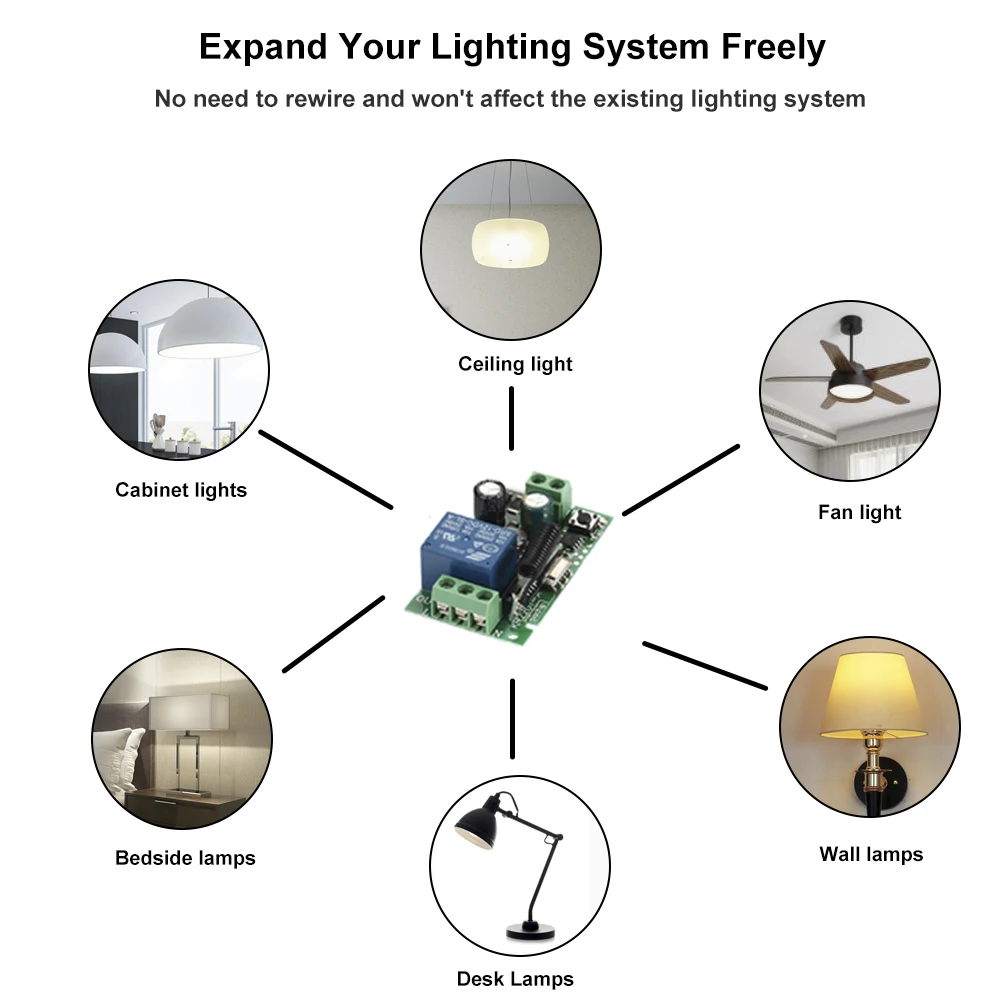 Expand Your Lighting System Freely

No need to rewire and won't affect the existing lighting system

Ceiling light

Cabinet lights

Fan light

Bedside lamps

Wall lamps

Desk Lamps