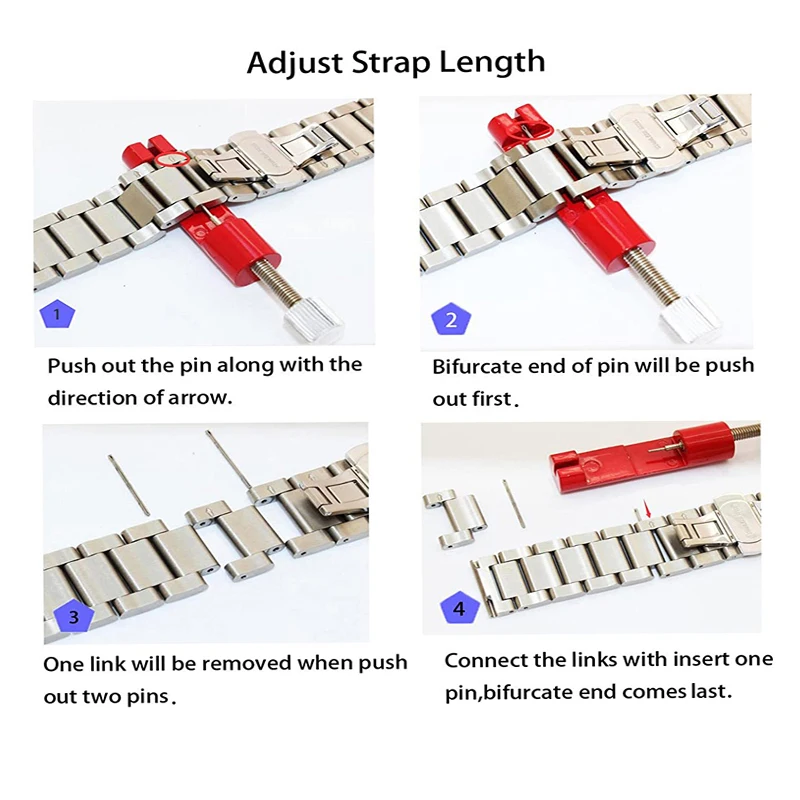 Adjust Strap Length

1

Push out the pin along with the direction of arrow.

2

Bifurcate end of pin will be push out first.

3

One link will be removed when push out two pins.

4

Connect the links with insert one pin,bifurcate end comes last.