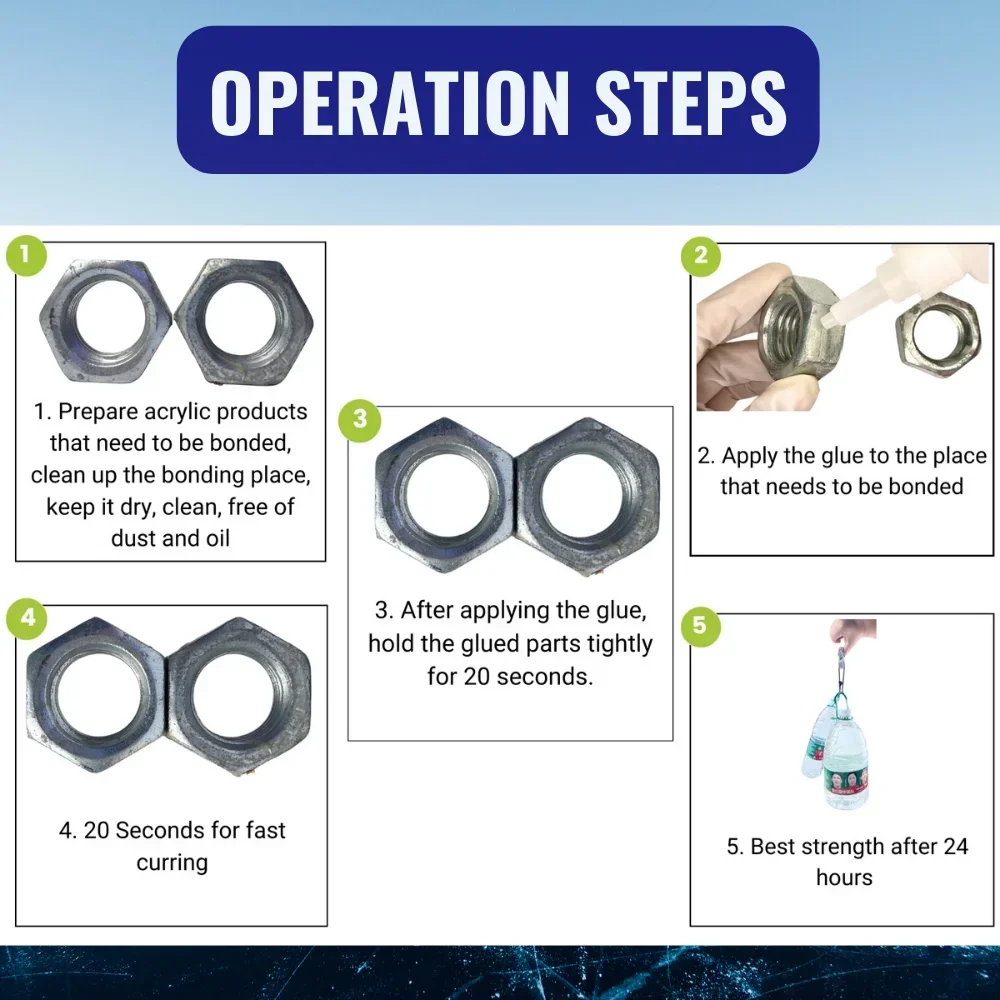 OPERATION STEPS

1

1. Prepare acrylic products that need to be bonded, clean up the bonding place, keep it dry, clean, free of dust and oil

2

2. Apply the glue to the place that needs to be bonded

3

3. After applying the glue, hold the glued parts tightly for 20 seconds.

4

4. 20 Seconds for fast curring

5

5. Best strength after 24 hours