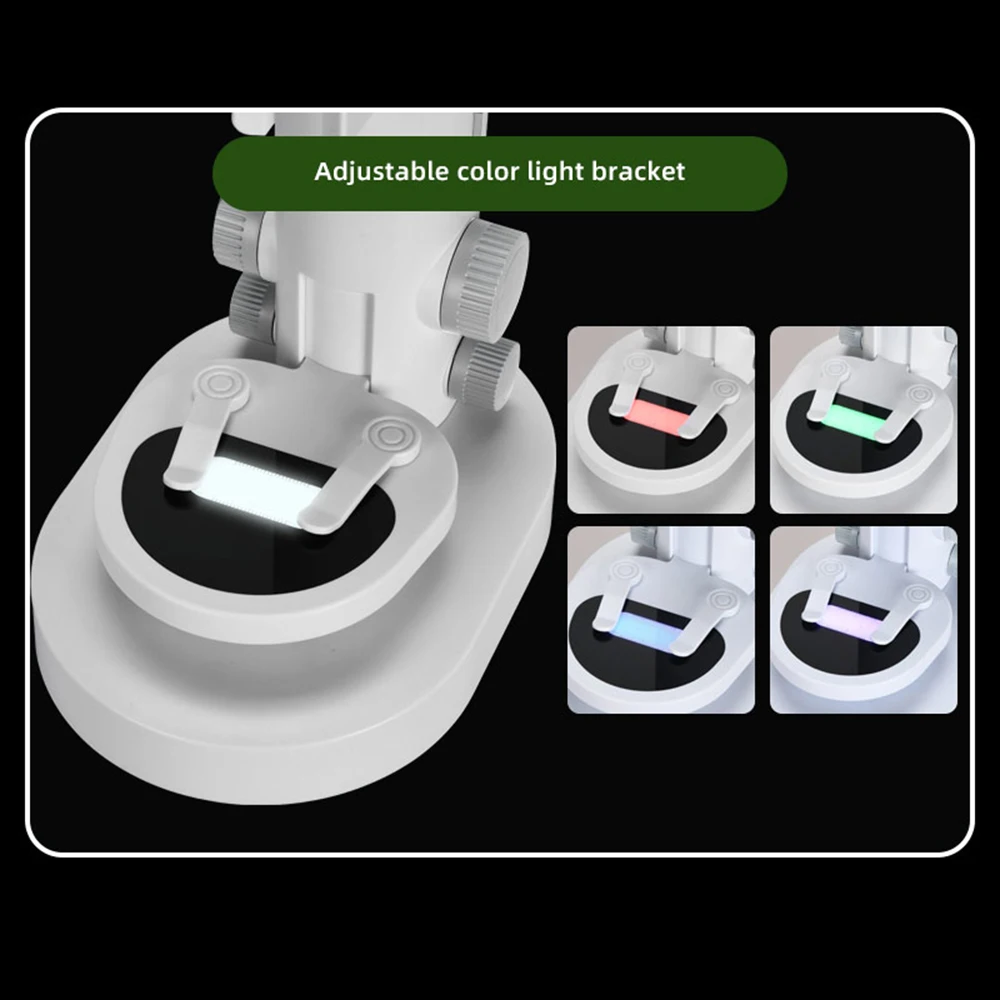 Adjustable color light bracket